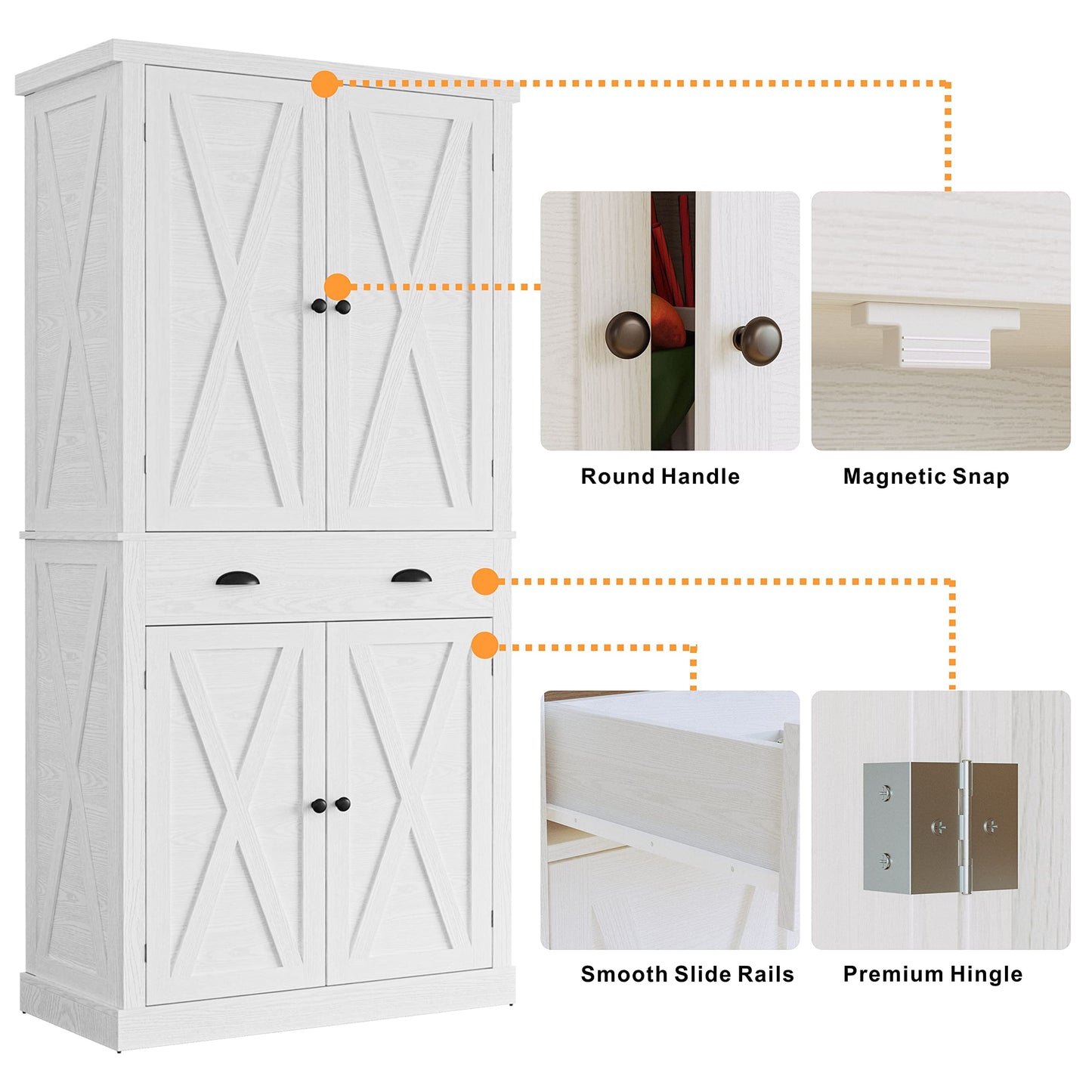 Round Handle

Magnetic Snap

Smooth Slide Rails

Premium Hingle