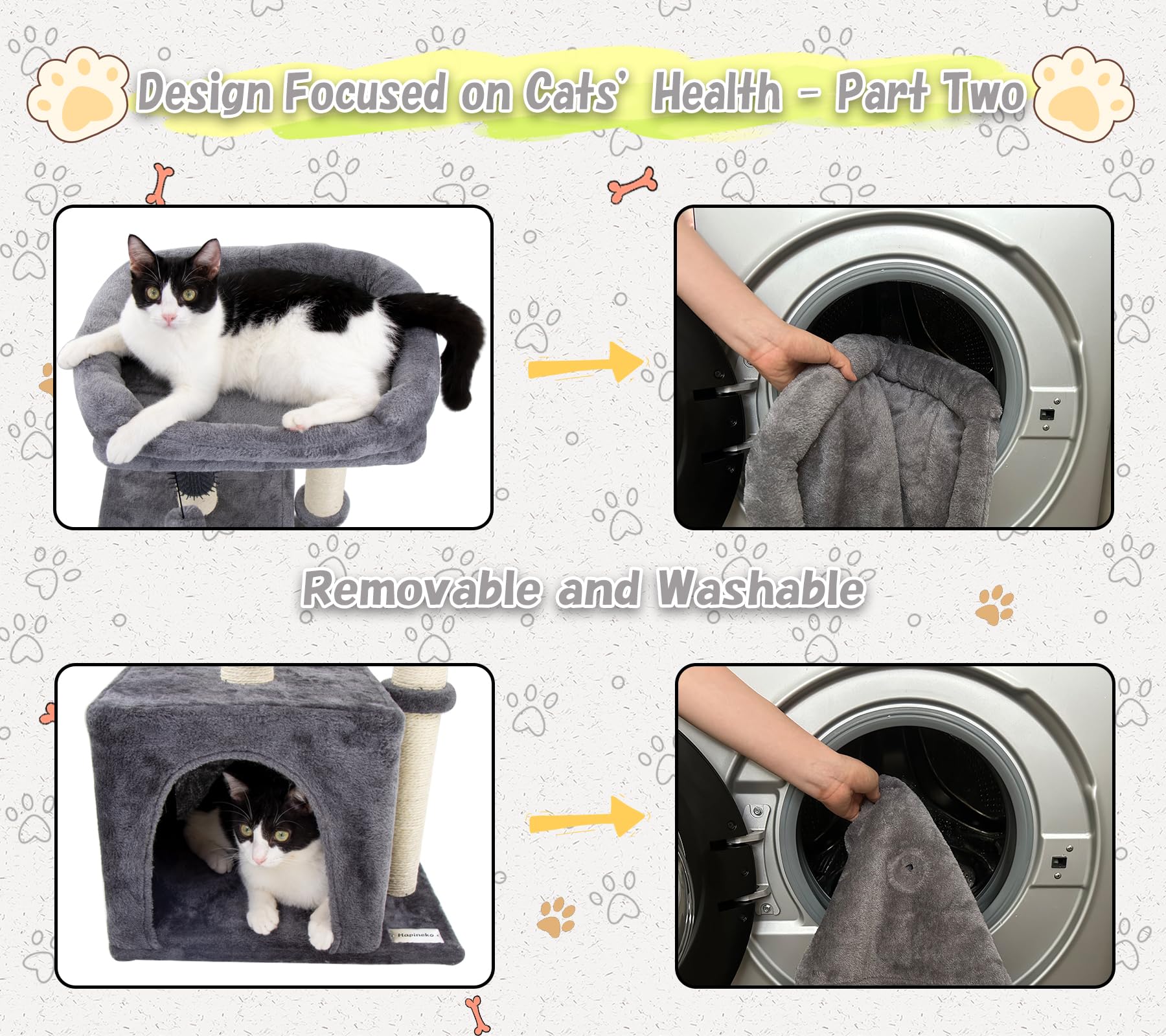 Design Focused on Cats' Health - Part Two

Removable and Washable

Hapineko