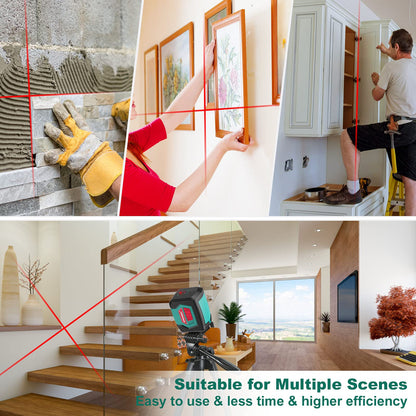 Suitable for Multiple Scenes
Easy to use & less time & higher efficiency