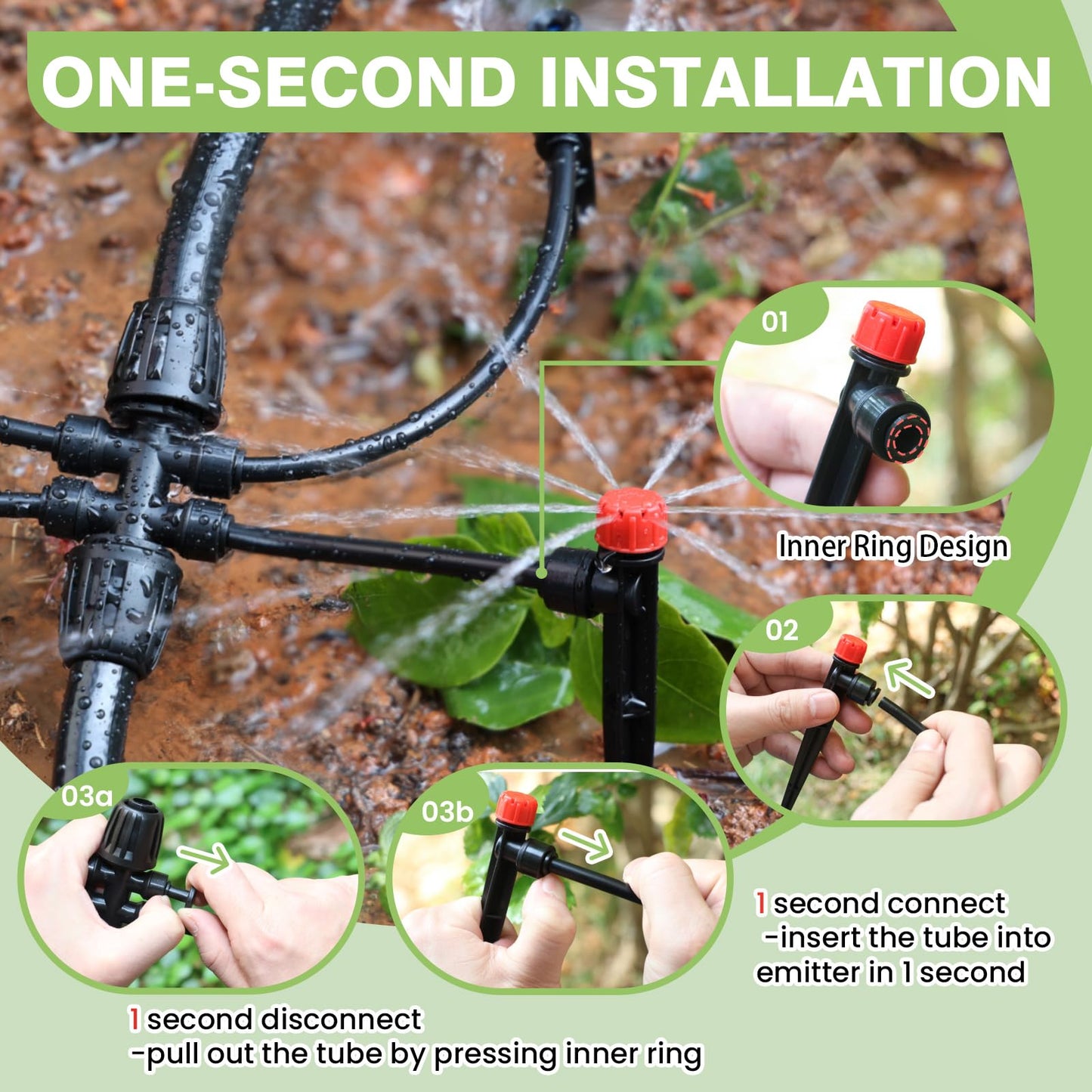 ONE-SECOND INSTALLATION

01

Inner Ring Design

02

03a

03b

1 second connect
-insert the tube into emitter in 1 second

1 second disconnect
-pull out the tube by pressing inner ring