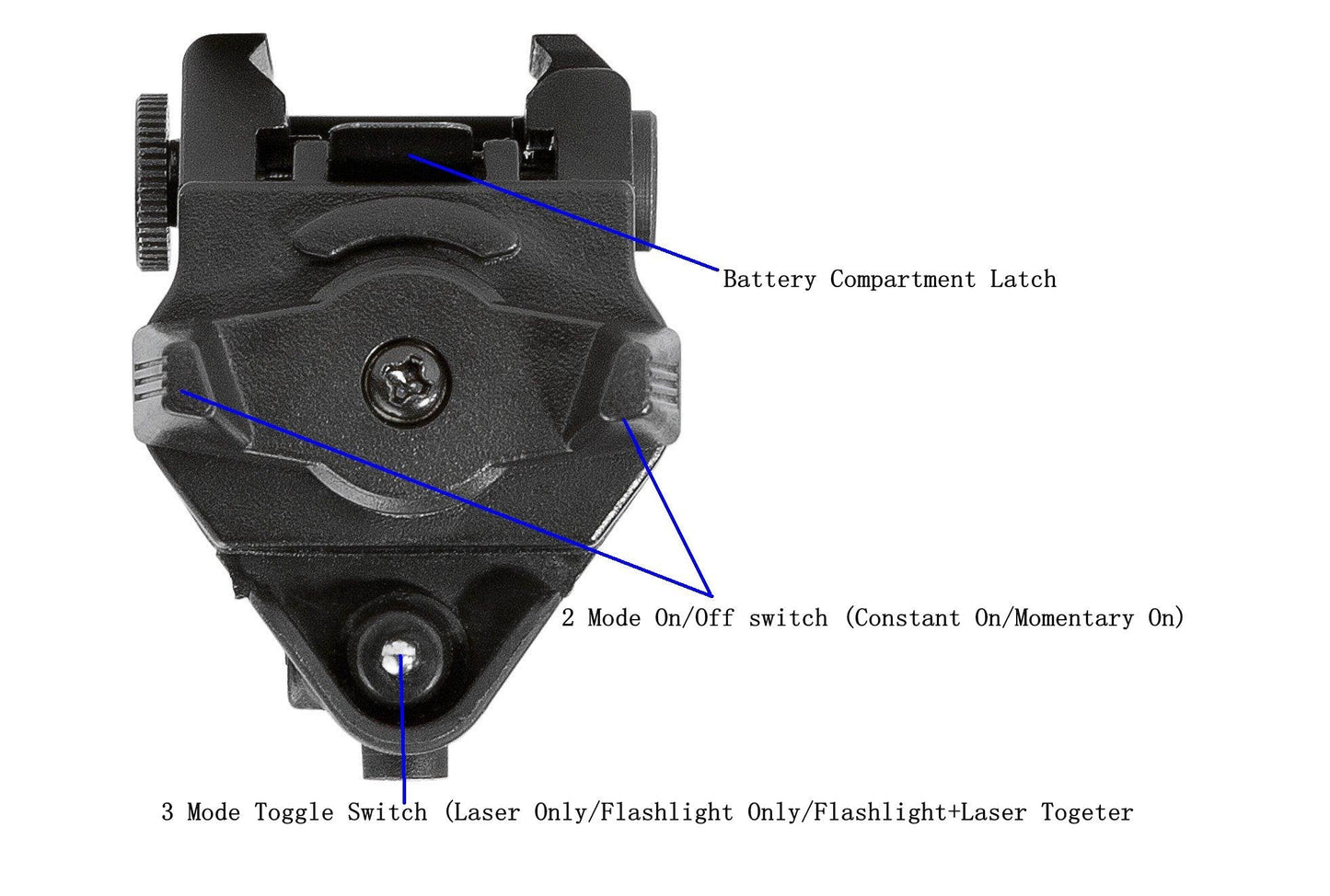 Battery Compartment Latch

2 Mode On/Off switch (Constant On/Momentary On)

3 Mode Toggle Switch (Laser Only/Flashlight Only/Flashlight+Laser Togeter