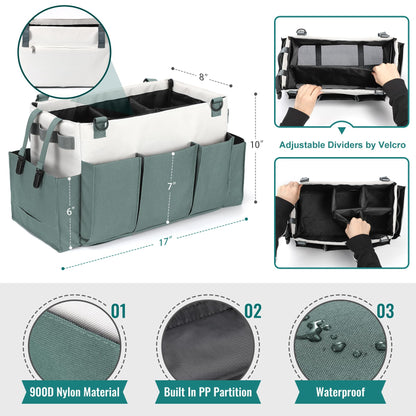 8"

10"

7"

6"

17"

Adjustable Dividers by Velcro

01

900D Nylon Material

02

Built In PP Partition

03

Waterproof