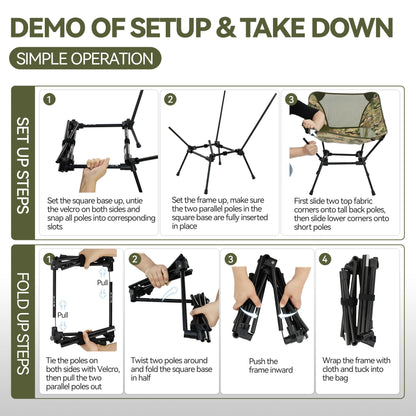 DEMO OF SETUP & TAKE DOWN

SIMPLE OPERATION

SET UP STEPS

1

Set the square base up, untie the velcro on both sides and snap all poles into corresponding slots

2

Set the frame up, make sure the two parallel poles in the square base are fully inserted in place

3

First slide two top fabric corners onto tall back poles, then slide lower corners onto short poles

FOLD UP STEPS

1

Pull

Pull

Tie the poles on both sides with Velcro, then pull the two parallel poles out

2

Twist two poles around and fold the square base in half

3

Push the frame inward

4

Wrap the frame with cloth and tuck into the bag