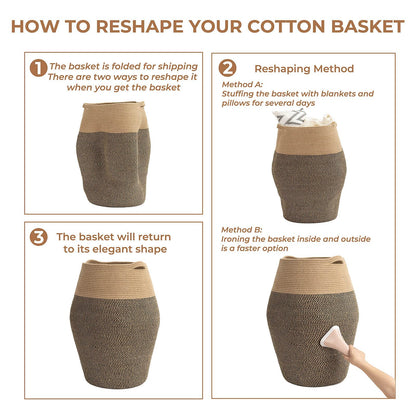 HOW TO RESHAPE YOUR COTTON BASKET

1 The basket is folded for shipping
There are two ways to reshape it when you get the basket

2 Reshaping Method

Method A:
Stuffing the basket with blankets and pillows for several days

Method B:
Ironing the basket inside and outside is a faster option

3 The basket will return to its elegant shape