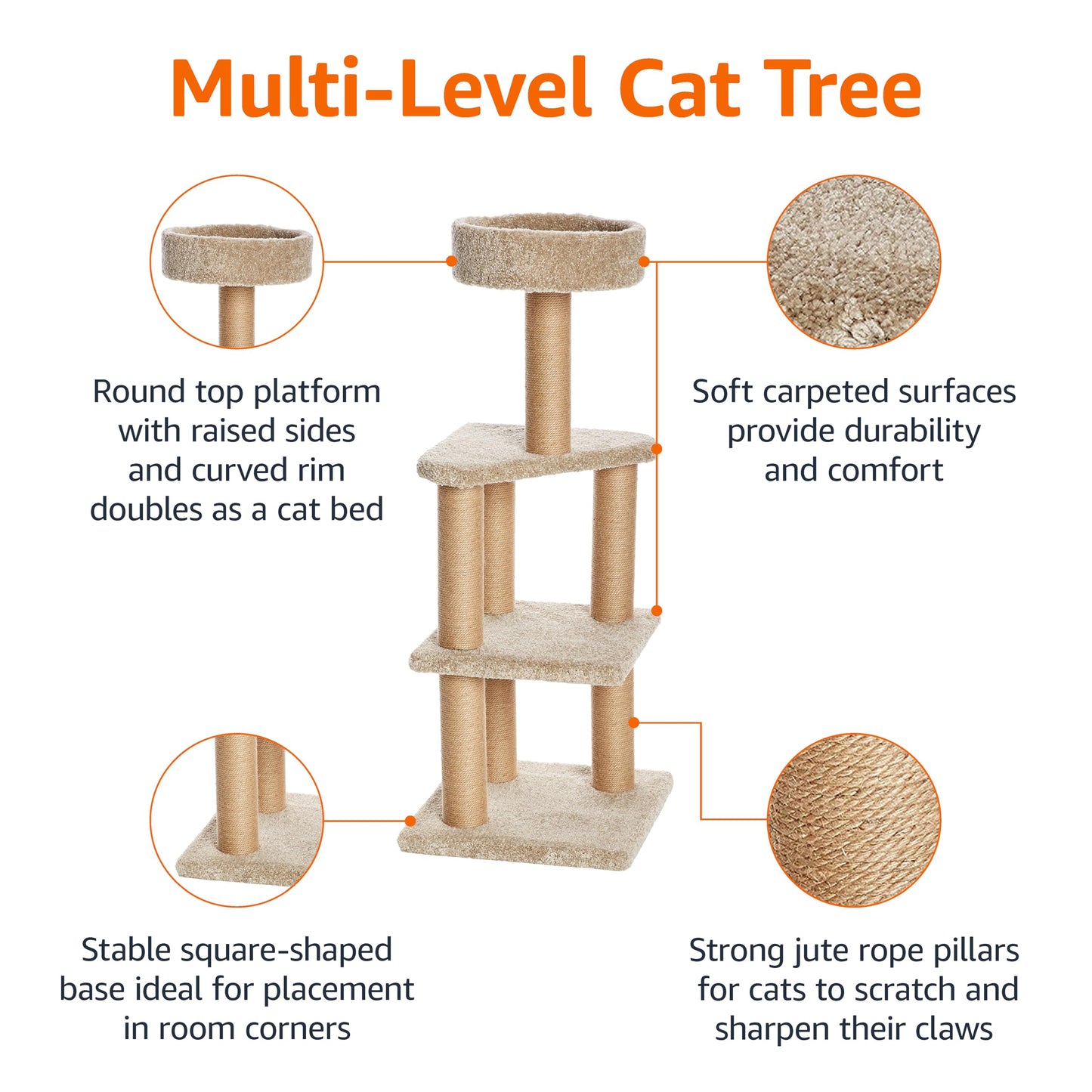 Multi-Level Cat Tree

Round top platform with raised sides and curved rim doubles as a cat bed

Soft carpeted surfaces provide durability and comfort

Stable square-shaped base ideal for placement in room corners

Strong jute rope pillars for cats to scratch and sharpen their claws