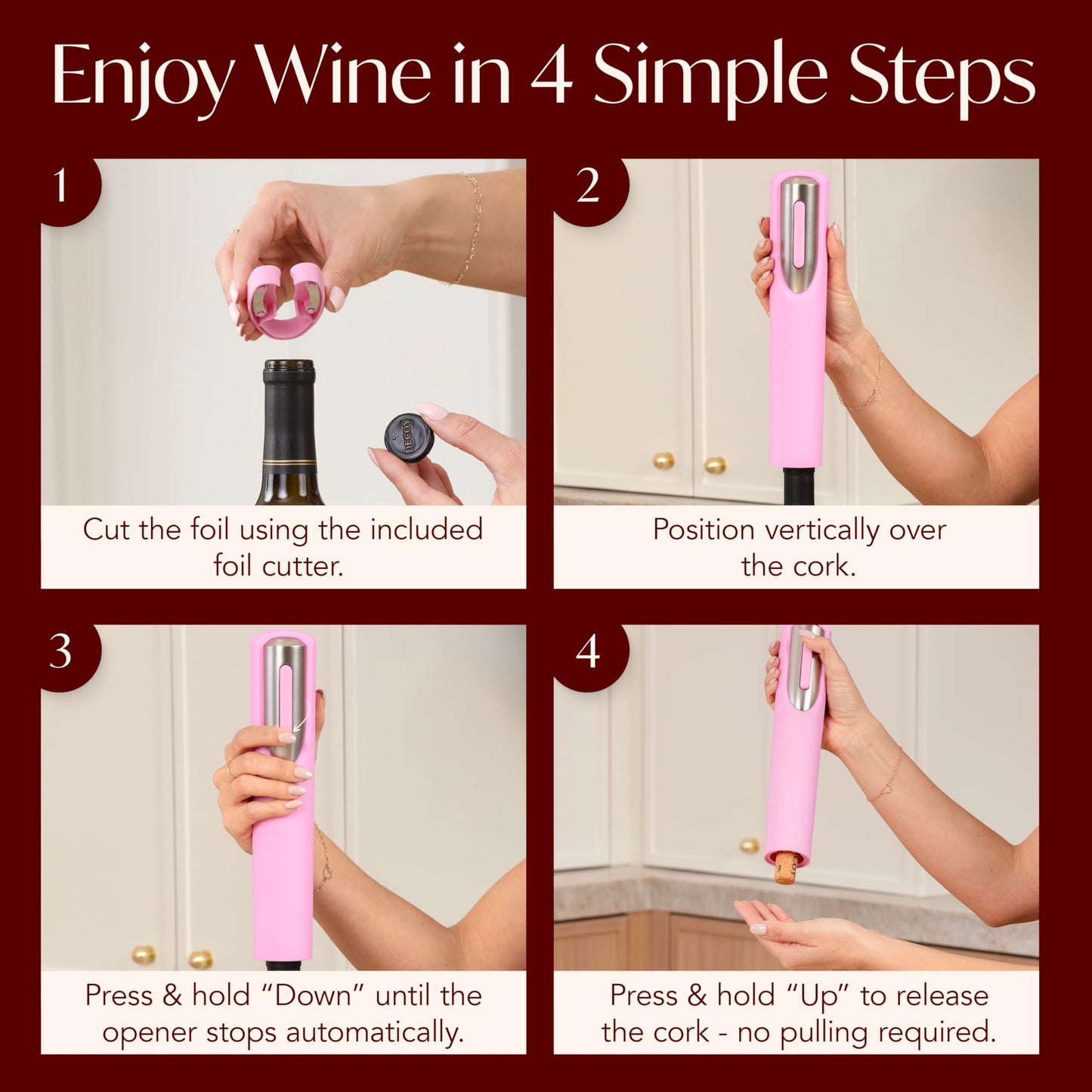 Enjoy Wine in 4 Simple Steps

1

DECOY

Cut the foil using the included foil cutter.

2

Position vertically over the cork.

3

Press & hold “Down” until the opener stops automatically.

4

Press & hold “Up” to release the cork - no pulling required.