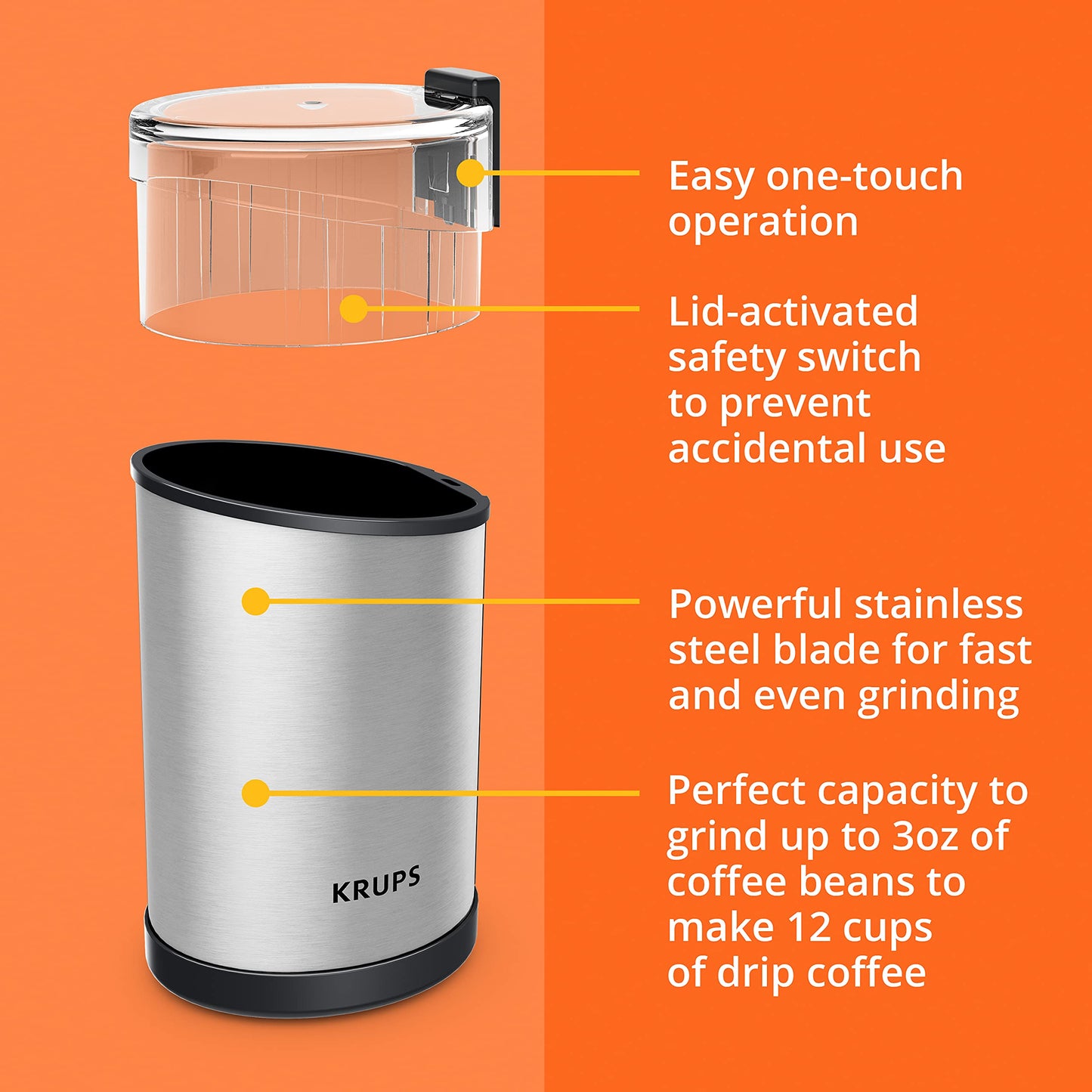 Easy one-touch operation

Lid-activated safety switch to prevent accidental use

Powerful stainless steel blade for fast and even grinding

Perfect capacity to grind up to 3oz of coffee beans to make 12 cups of drip coffee

KRUPS