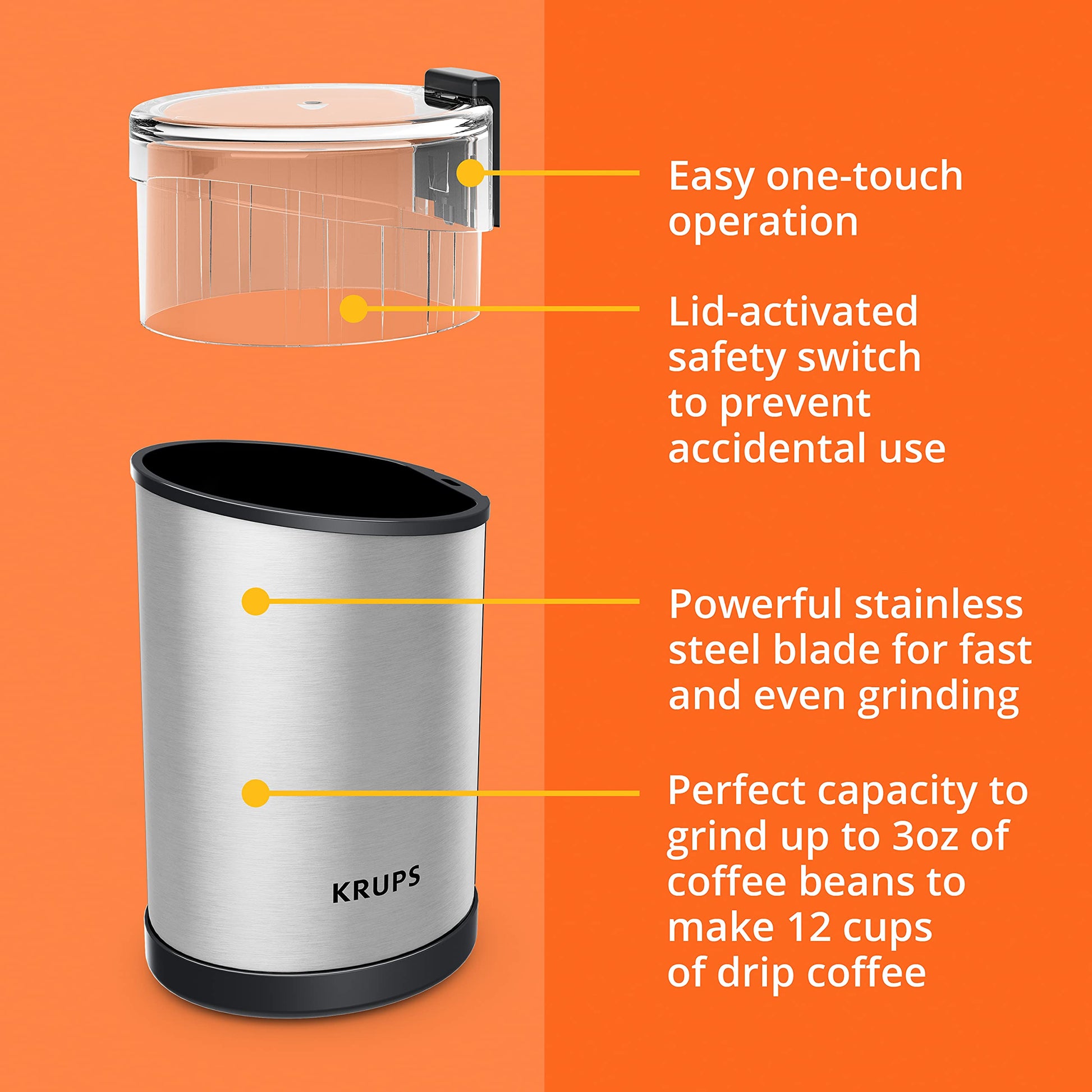 Easy one-touch operation

Lid-activated safety switch to prevent accidental use

Powerful stainless steel blade for fast and even grinding

Perfect capacity to grind up to 3oz of coffee beans to make 12 cups of drip coffee

KRUPS