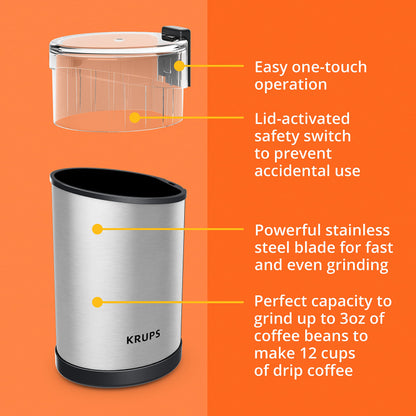 Easy one-touch operation

Lid-activated safety switch to prevent accidental use

Powerful stainless steel blade for fast and even grinding

Perfect capacity to grind up to 3oz of coffee beans to make 12 cups of drip coffee

KRUPS