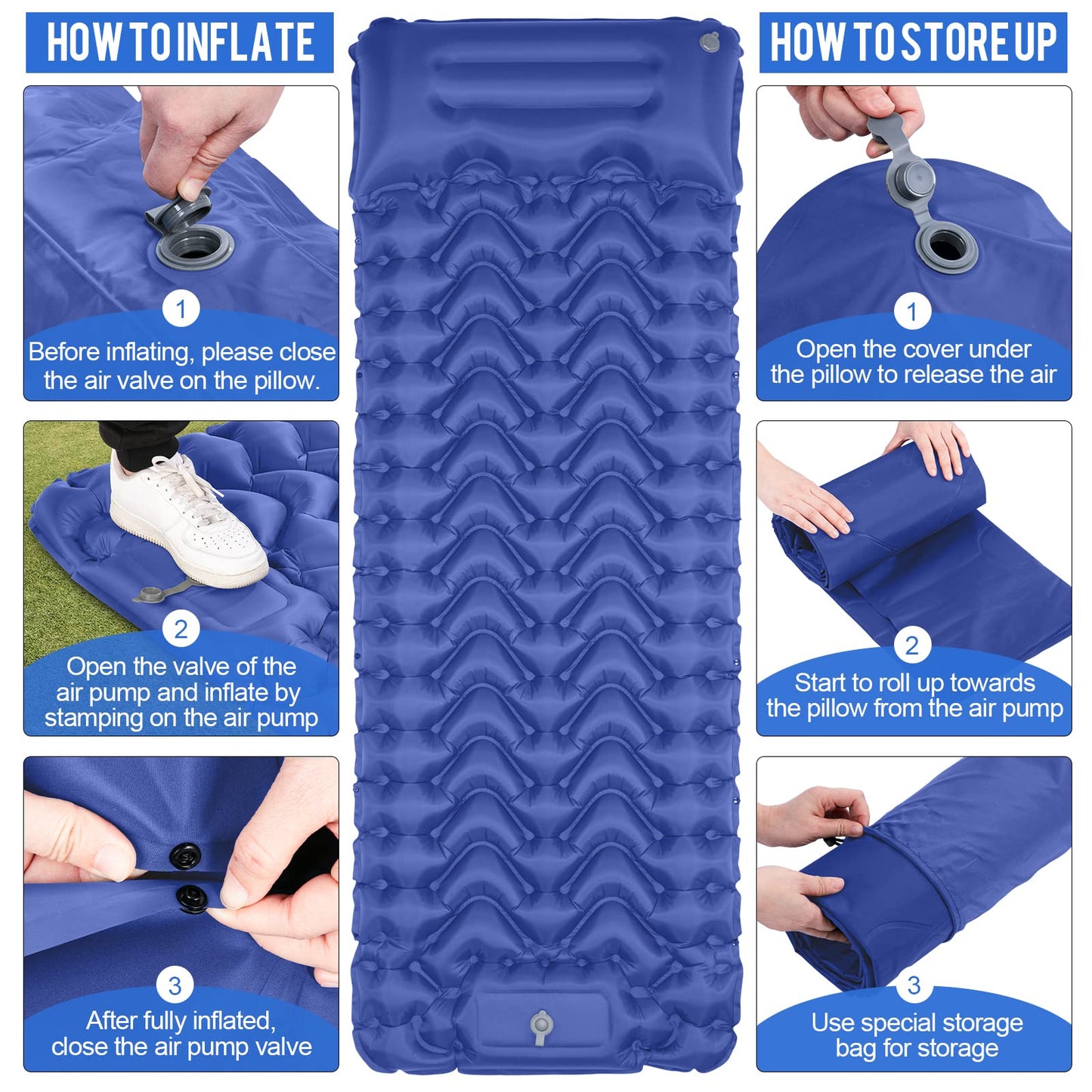 HOW TO INFLATE

1
Before inflating, please close the air valve on the pillow.

2
Open the valve of the air pump and inflate by stamping on the air pump

3
After fully inflated, close the air pump valve

HOW TO STORE UP

1
Open the cover under the pillow to release the air

2
Start to roll up towards the pillow from the air pump

3
Use special storage bag for storage