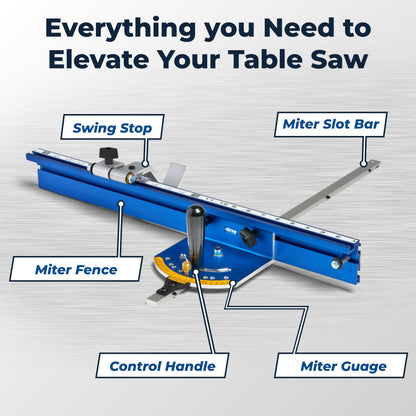 Everything you Need to Elevate Your Table Saw

Swing Stop

Miter Slot Bar

Miter Fence

Control Handle

Miter Guage