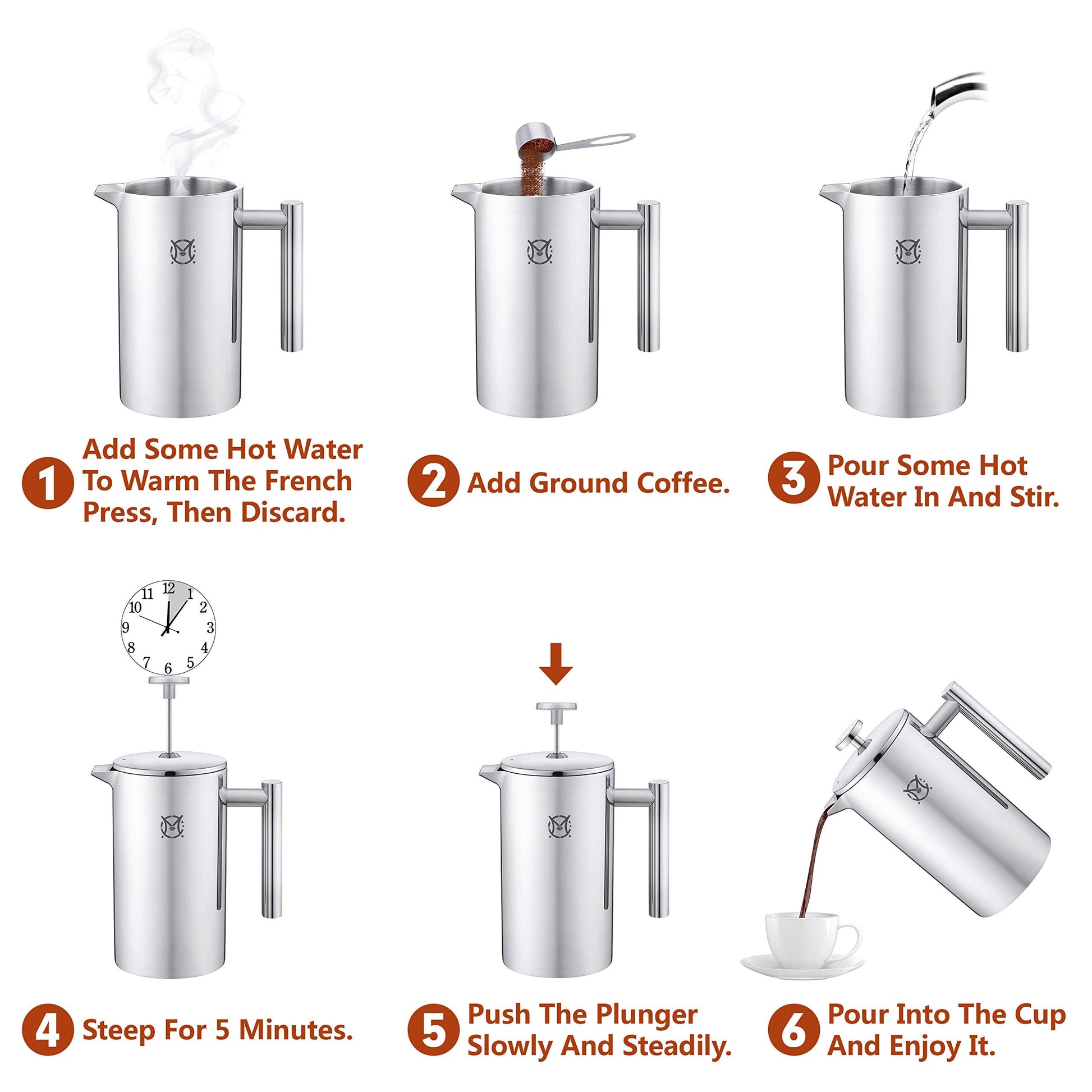 1 Add Some Hot Water To Warm The French Press, Then Discard.

2 Add Ground Coffee.

3 Pour Some Hot Water In And Stir.

11 12 1
10 2
9 3
8 4
7 6 5

4 Steep For 5 Minutes.

5 Push The Plunger Slowly And Steadily.

6 Pour Into The Cup And Enjoy It.