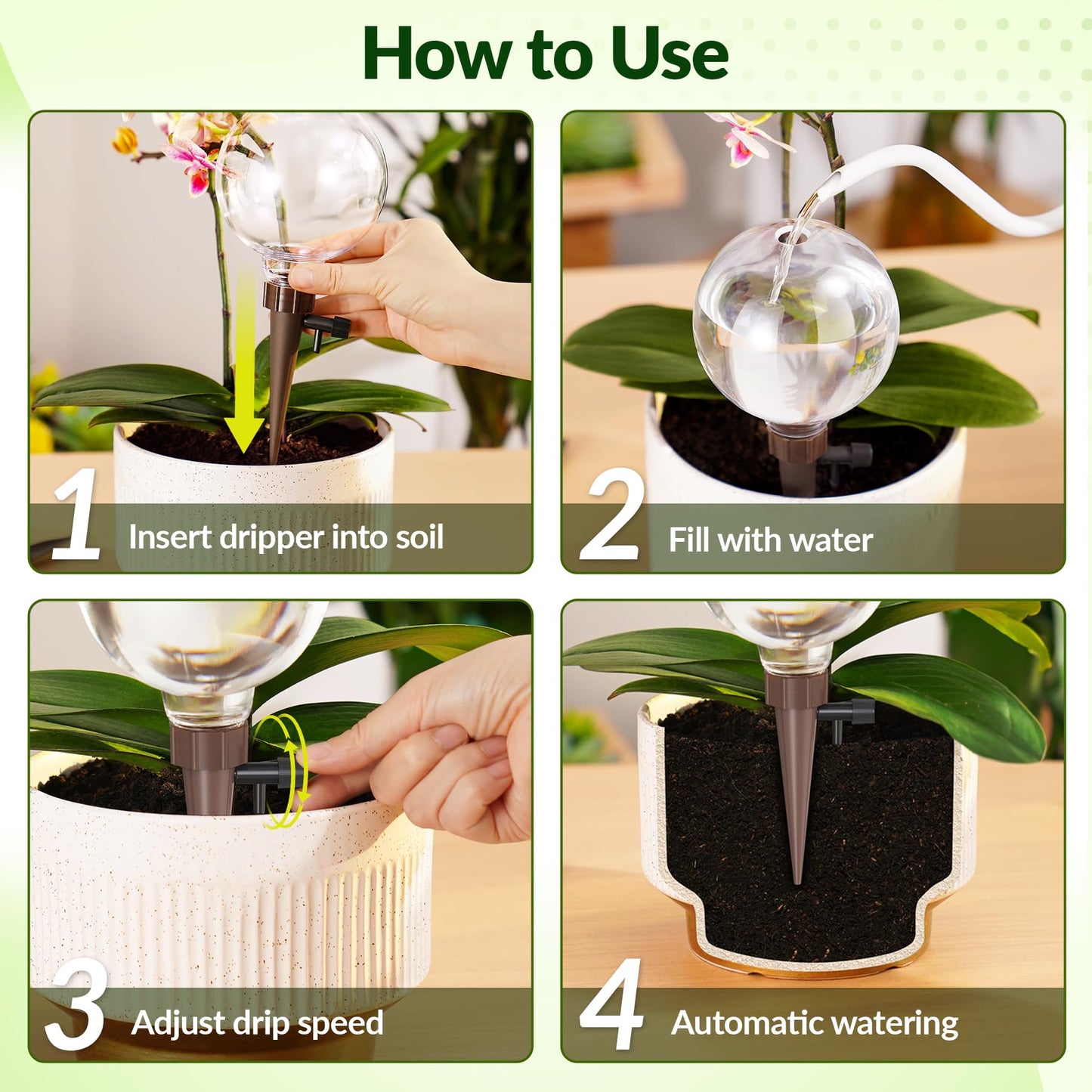 How to Use

1 Insert dripper into soil

2 Fill with water

3 Adjust drip speed

4 Automatic watering