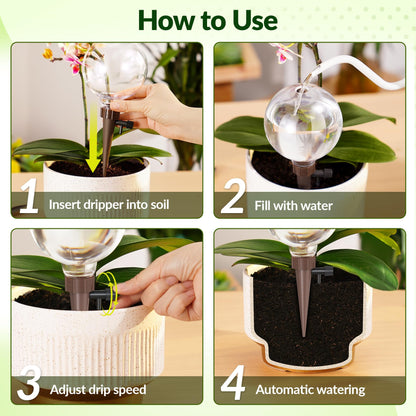 How to Use

1 Insert dripper into soil

2 Fill with water

3 Adjust drip speed

4 Automatic watering