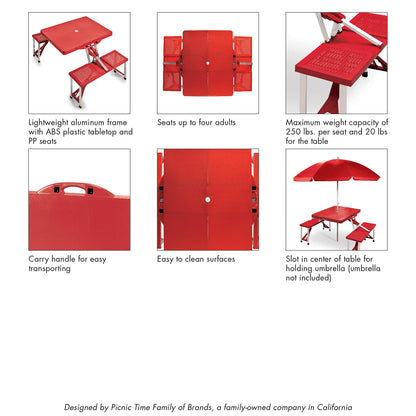 Lightweight aluminum frame with ABS plastic tabletop and PP seats

Seats up to four adults

Maximum weight capacity of 250 lbs. per seat and 20 lbs for the table

Carry handle for easy transporting

Easy to clean surfaces

Slot in center of table for holding umbrella (umbrella not included)

Designed by Picnic Time Family of Brands, a family-owned company in California