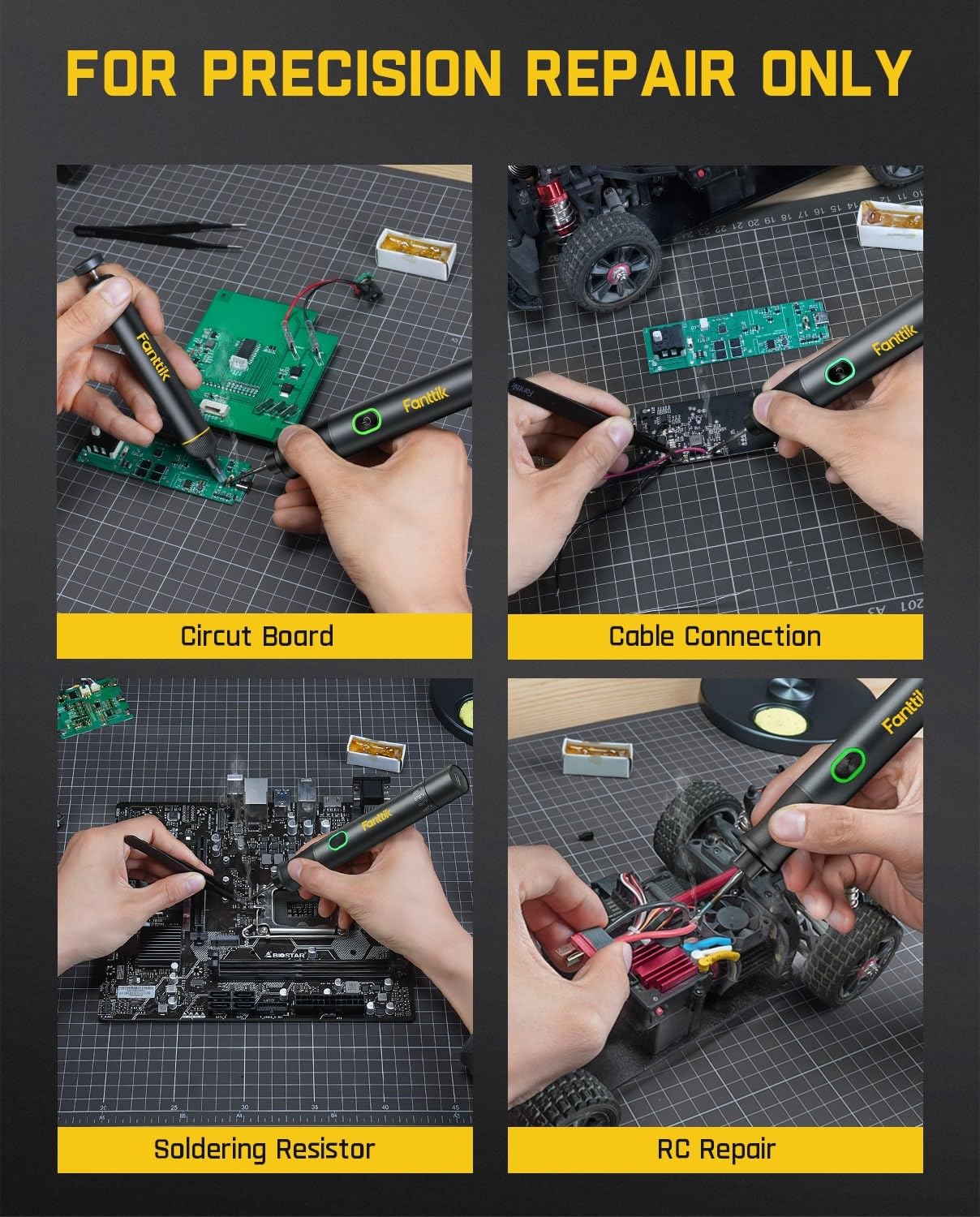 FOR PRECISION REPAIR ONLY

Fanttik

Fanttik

Circut Board

Fanttik

Fanttik

Cable Connection

Fanttik

BIOSTAR

Soldering Resistor

Fanttik

RC Repair