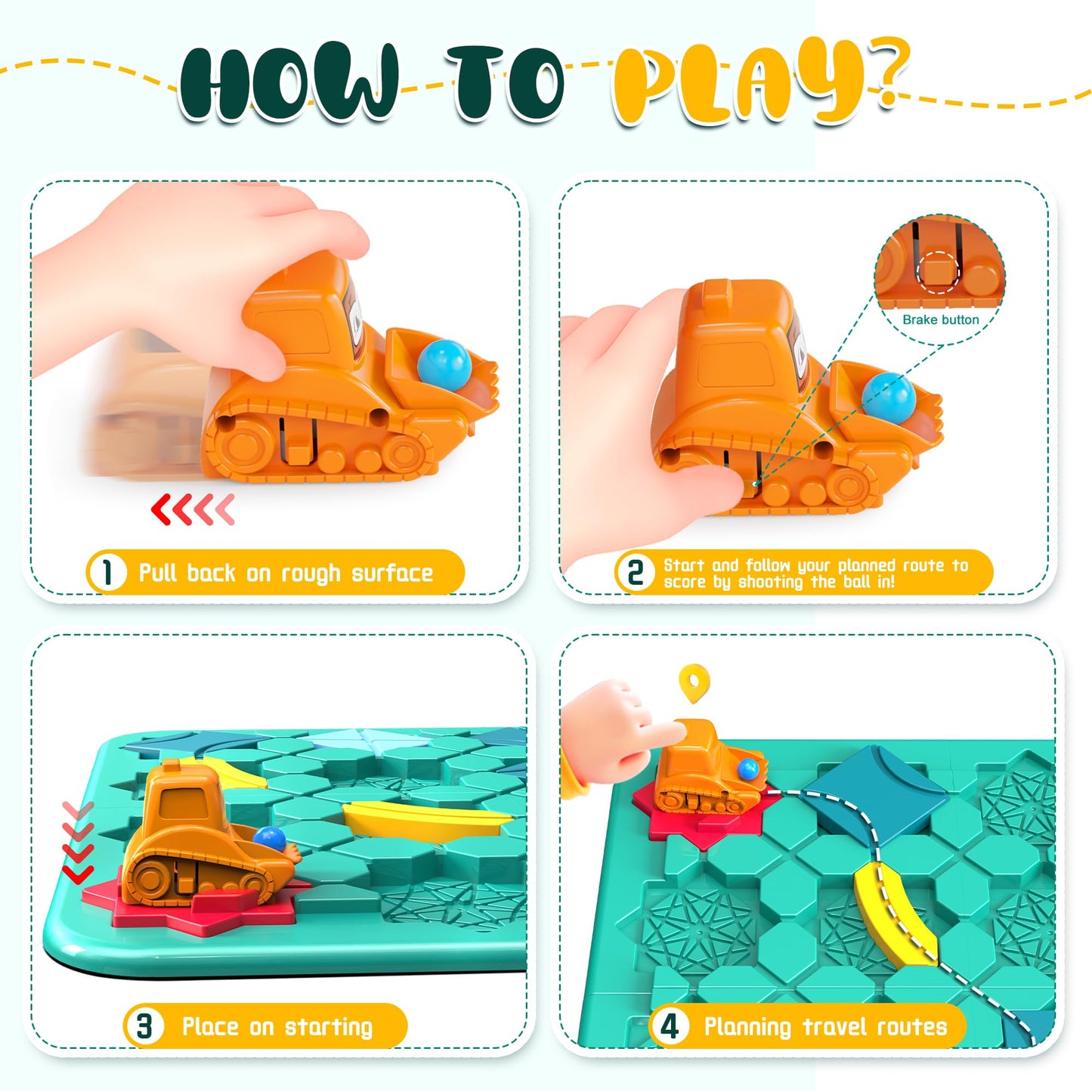 HOW TO PLAY?

1 Pull back on rough surface

Brake button

2 Start and follow your planned route to score by shooting the ball in!

3 Place on starting

4 Planning travel routes