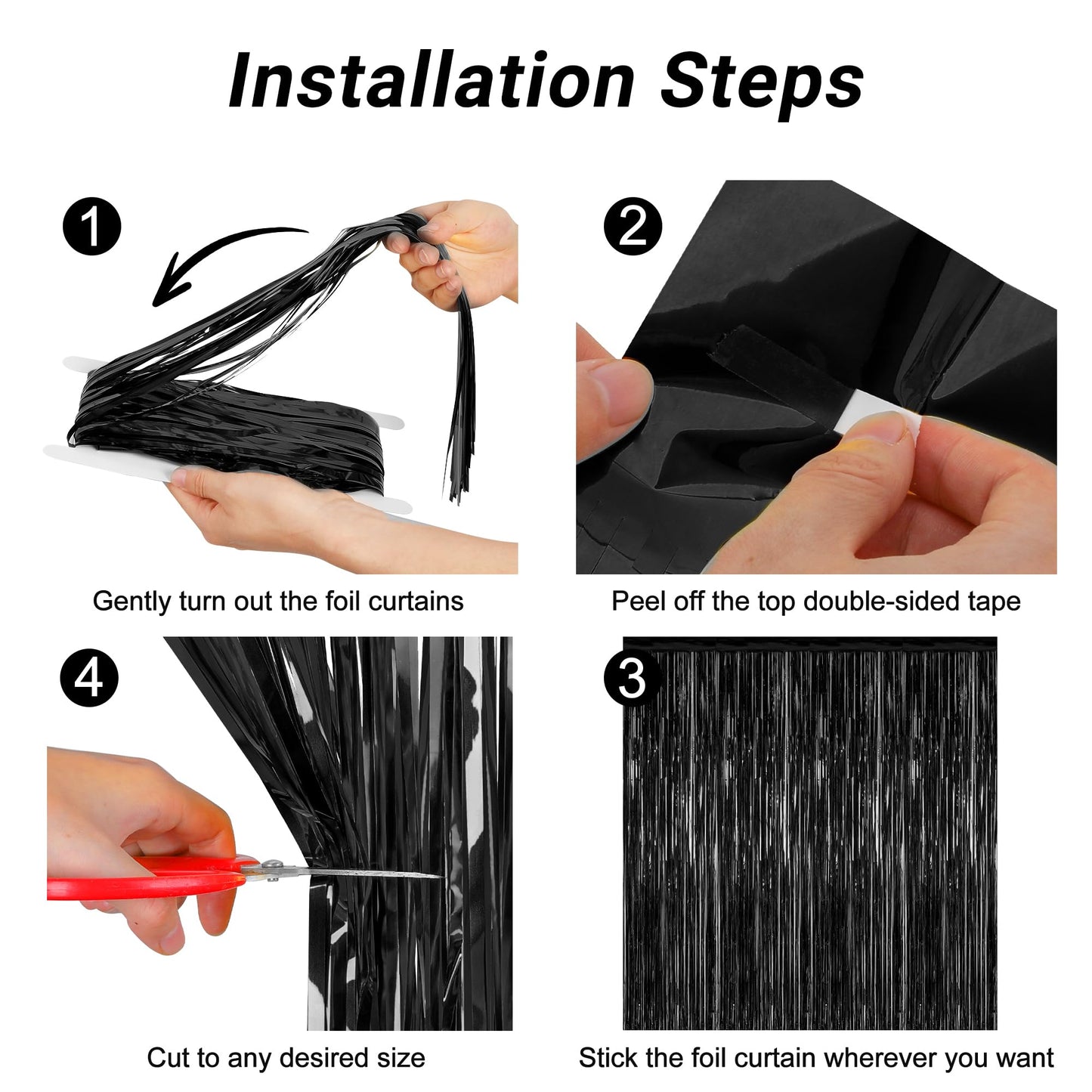 Installation Steps

1

Gently turn out the foil curtains

2

Peel off the top double-sided tape

4

Cut to any desired size

3

Stick the foil curtain wherever you want