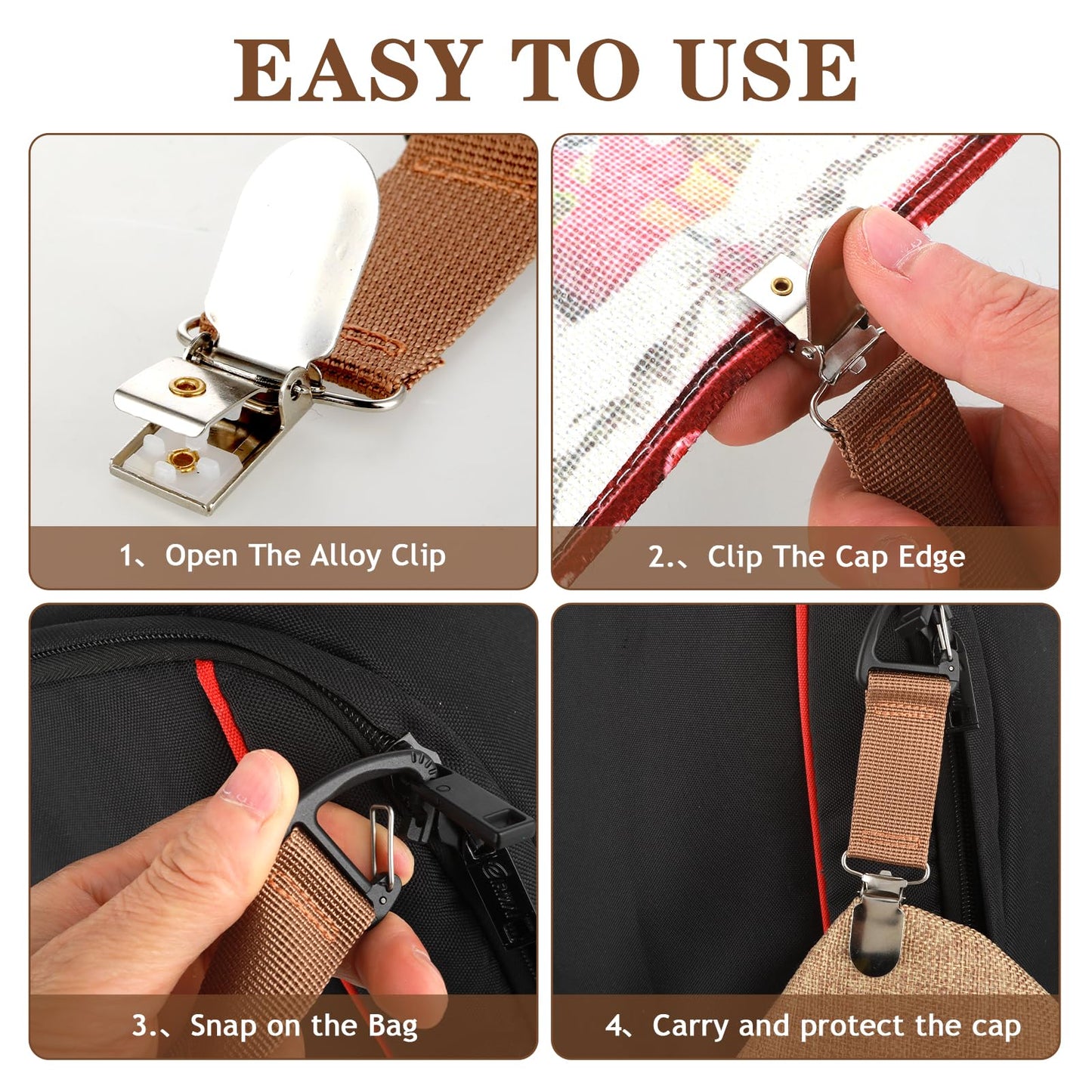 EASY TO USE

1、Open The Alloy Clip

2.、Clip The Cap Edge

3.、Snap on the Bag

4、Carry and protect the cap