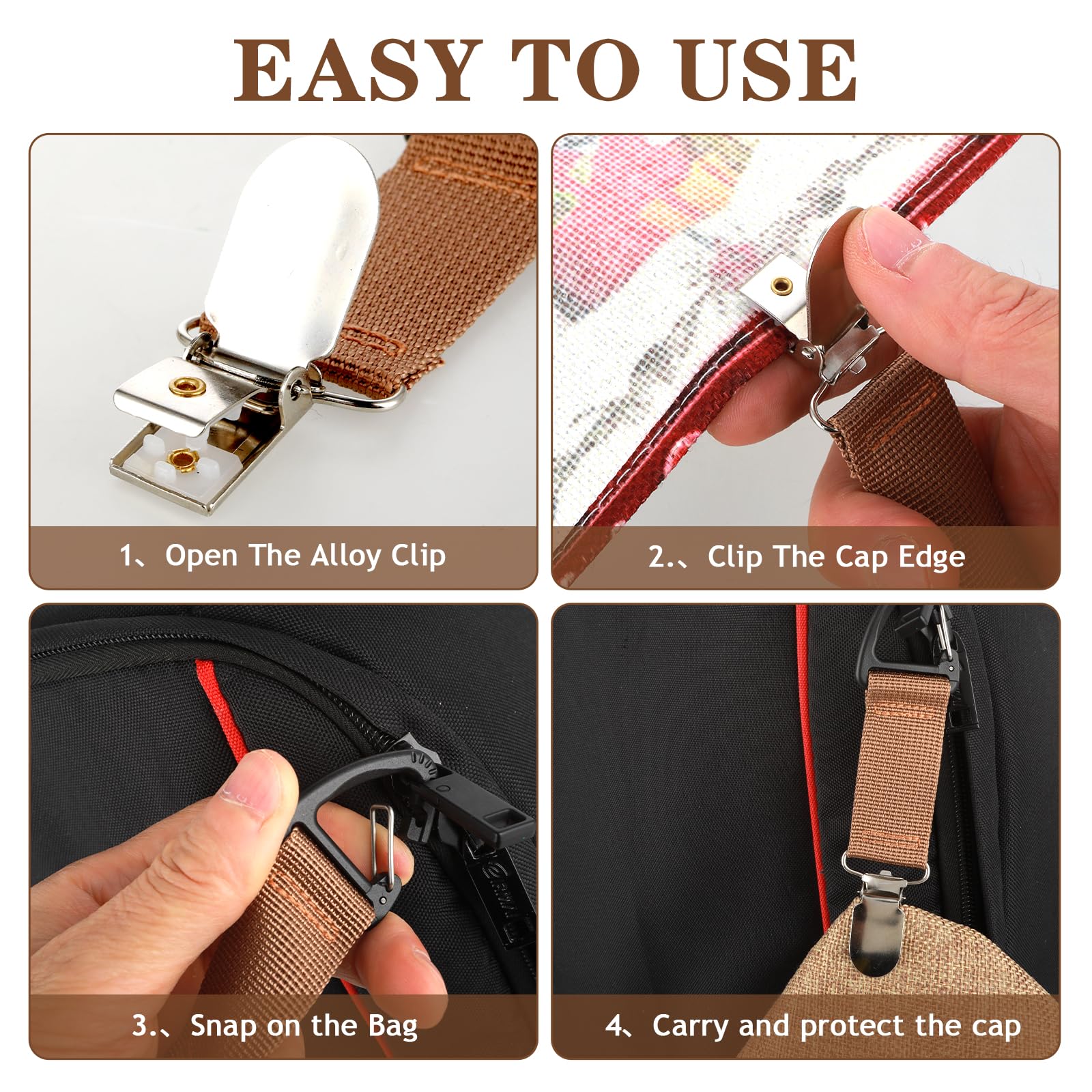 EASY TO USE

1、Open The Alloy Clip

2.、Clip The Cap Edge

3.、Snap on the Bag

4、Carry and protect the cap