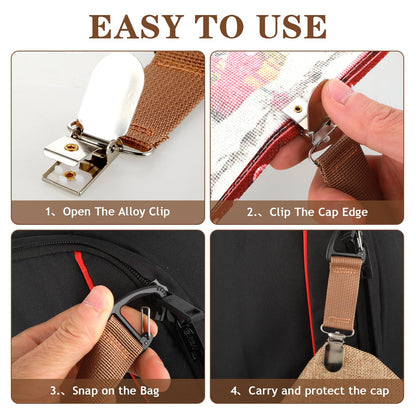 EASY TO USE

1、Open The Alloy Clip

2.、Clip The Cap Edge

3.、Snap on the Bag

4、Carry and protect the cap