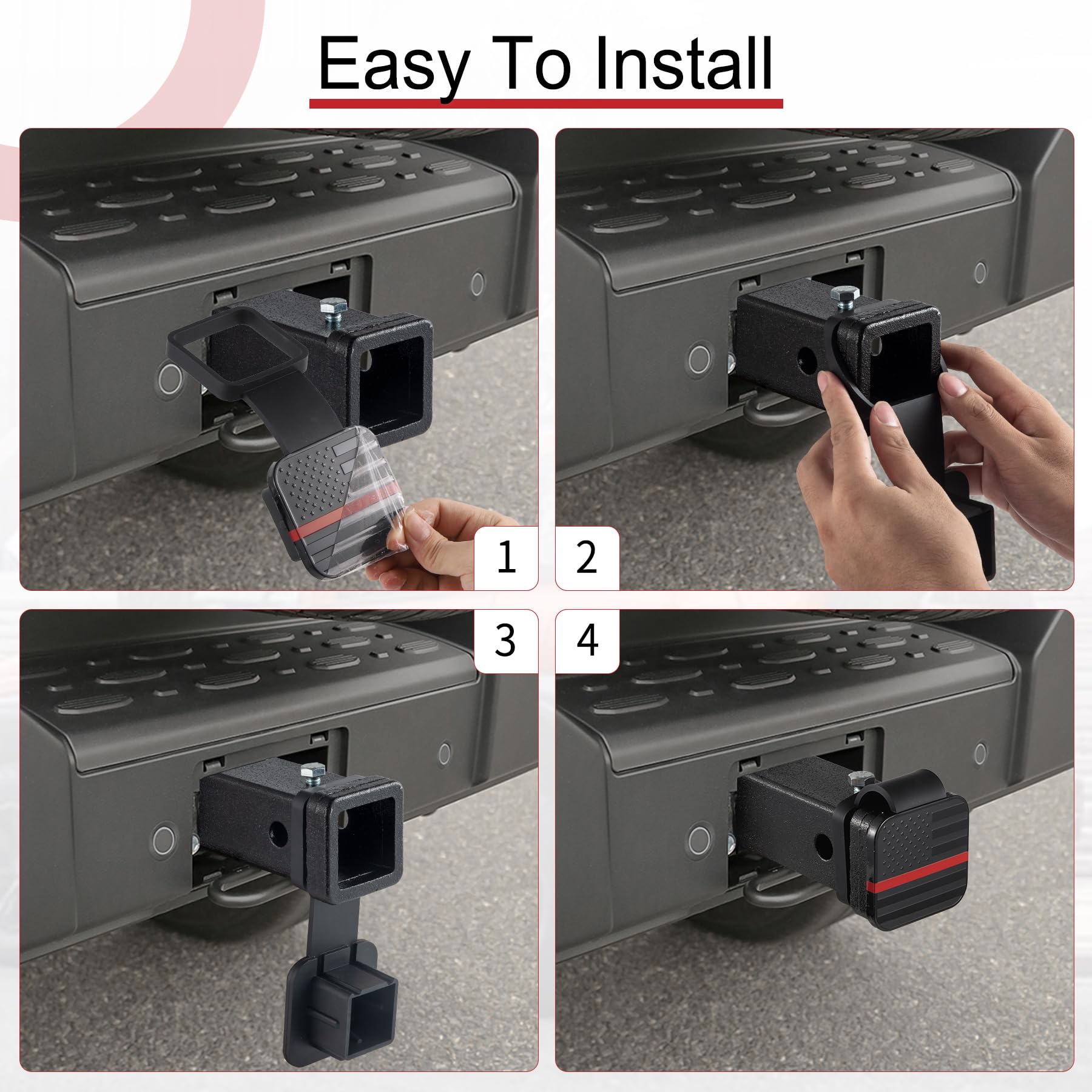 Easy To Install

1

2

3

4