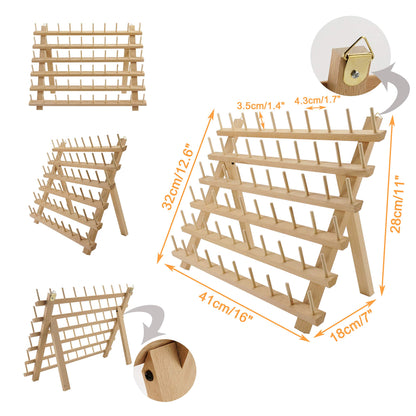 3.5cm/1.4"
4.3cm/1.7"
32cm/12.6"
28cm/11"
41cm/16"
18cm/7"