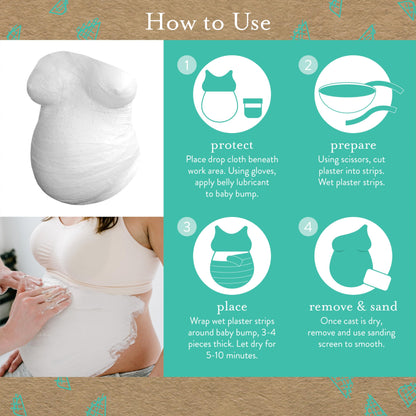 How to Use

1

protect
Place drop cloth beneath work area. Using gloves, apply belly lubricant to baby bump.

2

prepare
Using scissors, cut plaster into strips. Wet plaster strips.

3

place
Wrap wet plaster strips around baby bump, 3-4 pieces thick. Let dry for 5-10 minutes.

4

remove & sand
Once cast is dry, remove and use sanding screen to smooth.