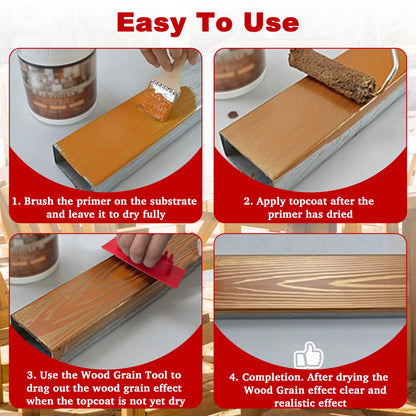 Easy To Use

1. Brush the primer on the substrate and leave it to dry fully

2. Apply topcoat after the primer has dried

3. Use the Wood Grain Tool to drag out the wood grain effect when the topcoat is not yet dry

4. Completion. After drying the Wood Grain effect clear and realistic effect