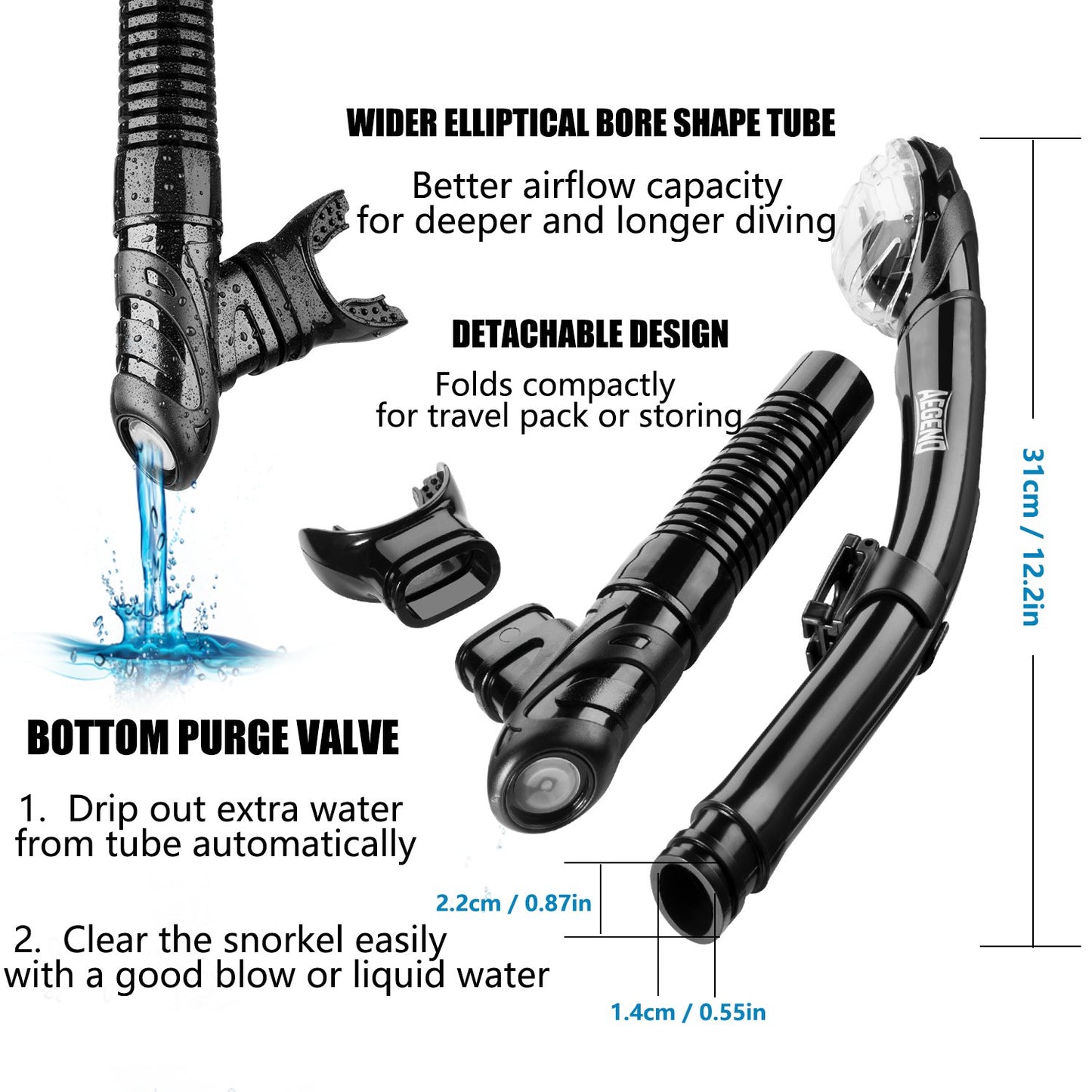 WIDER ELLIPTICAL BORE SHAPE TUBE

Better airflow capacity for deeper and longer diving

DETACHABLE DESIGN

Folds compactly for travel pack or storing

AEGEND

31cm / 12.2in

BOTTOM PURGE VALVE

1. Drip out extra water from tube automatically

2. Clear the snorkel easily with a good blow or liquid water

2.2cm / 0.87in

1.4cm / 0.55in