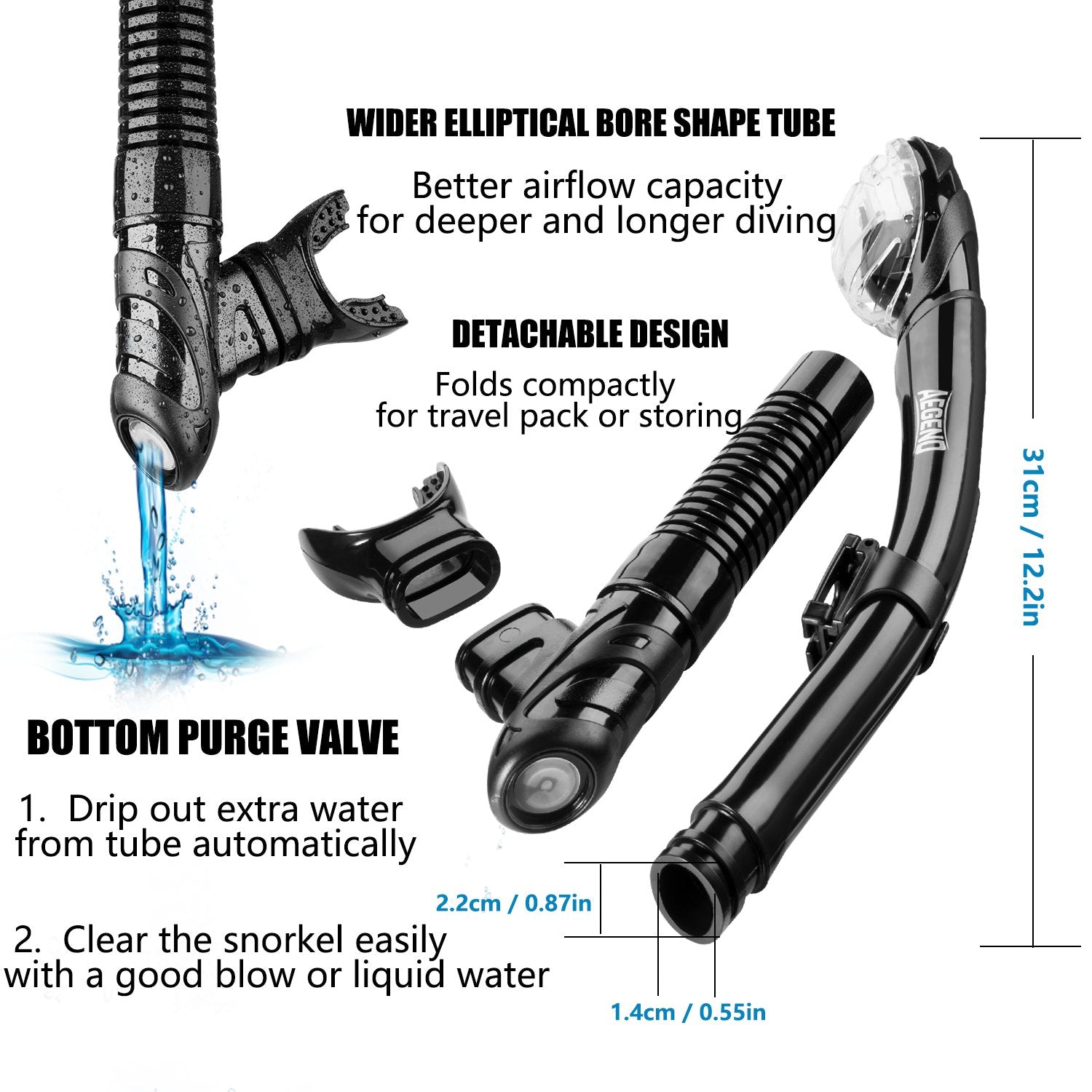 WIDER ELLIPTICAL BORE SHAPE TUBE

Better airflow capacity for deeper and longer diving

DETACHABLE DESIGN

Folds compactly for travel pack or storing

AEGEND

31cm / 12.2in

BOTTOM PURGE VALVE

1. Drip out extra water from tube automatically

2. Clear the snorkel easily with a good blow or liquid water

2.2cm / 0.87in

1.4cm / 0.55in