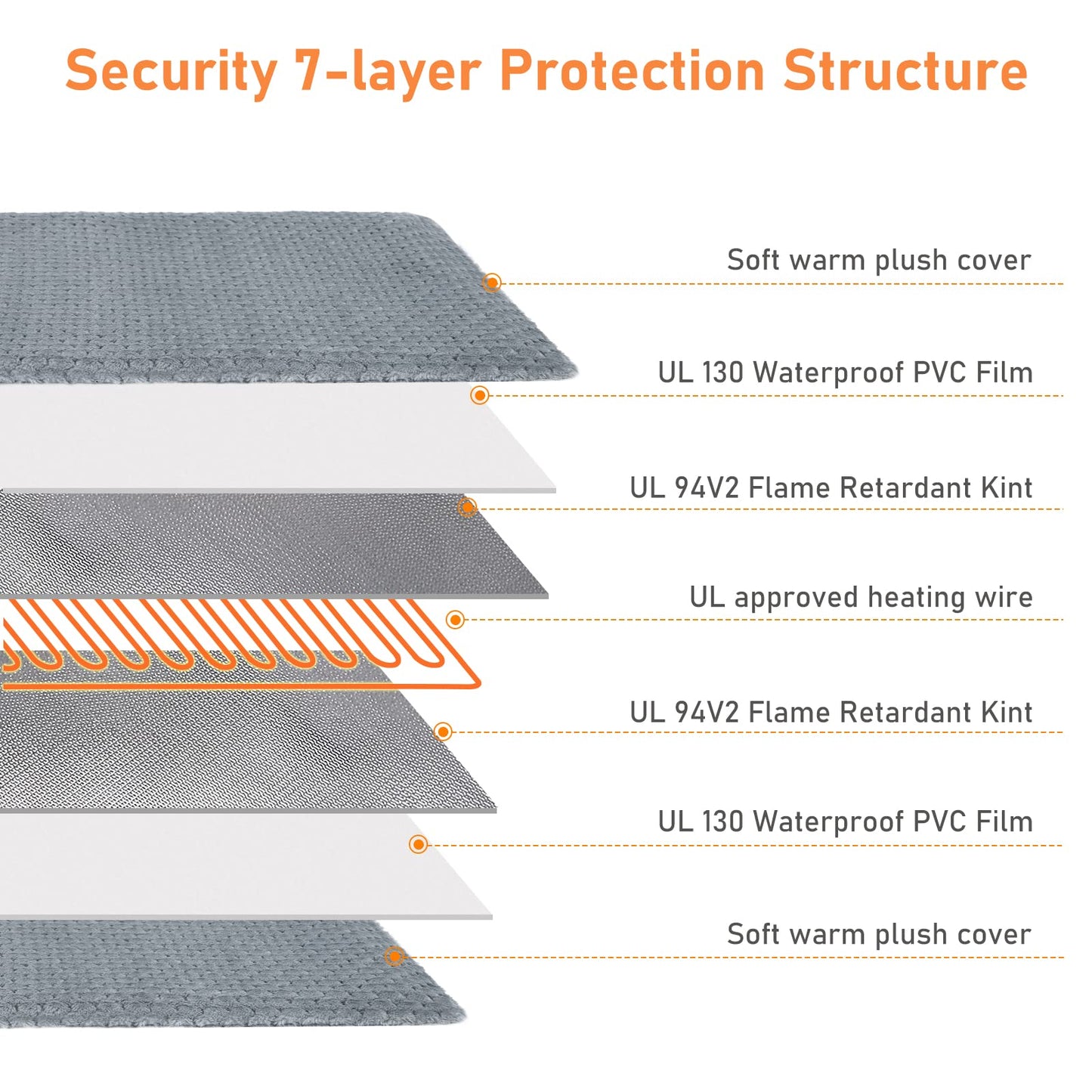 Security 7-layer Protection Structure

Soft warm plush cover

UL 130 Waterproof PVC Film

UL 94V2 Flame Retardant Kint

UL approved heating wire

UL 94V2 Flame Retardant Kint

UL 130 Waterproof PVC Film

Soft warm plush cover