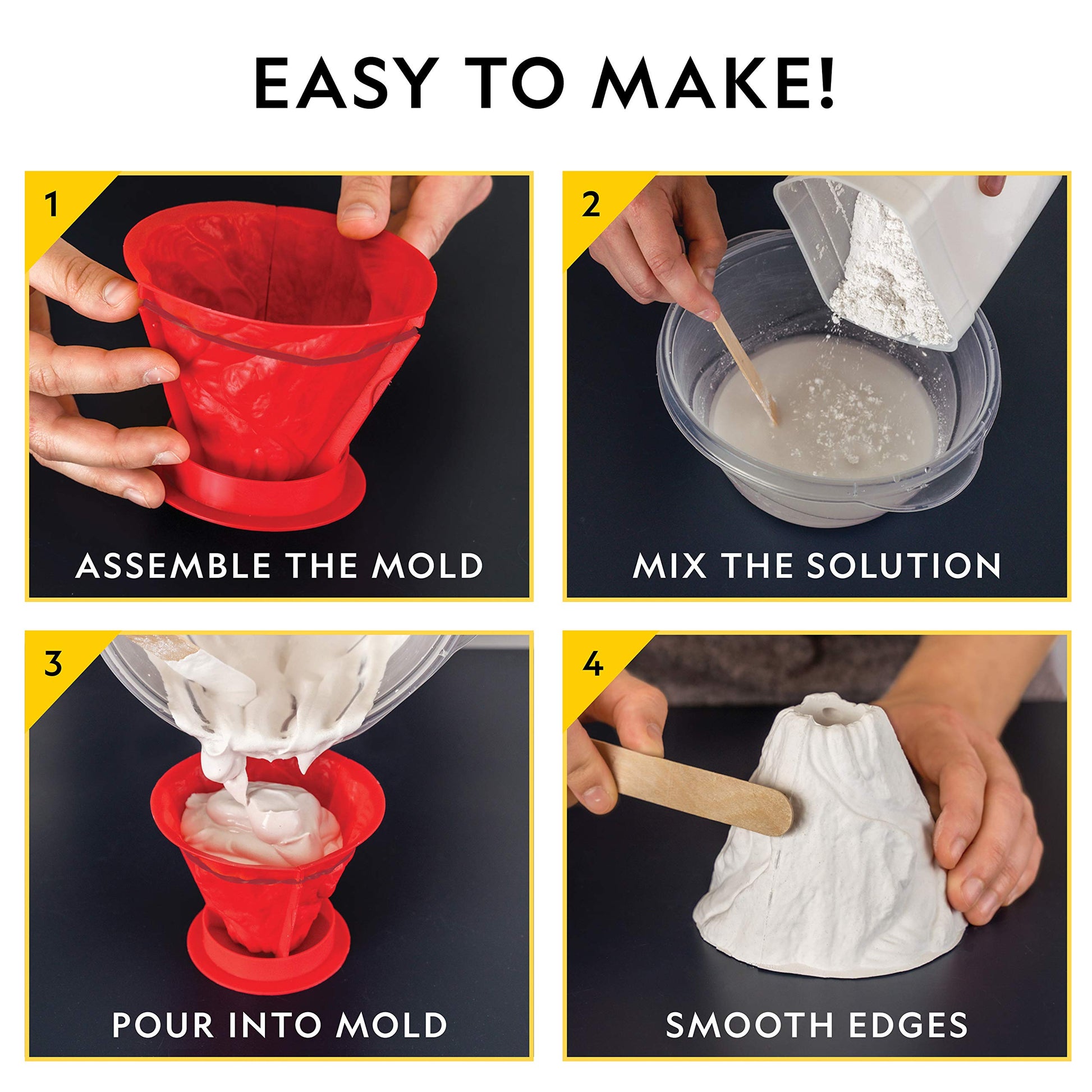 EASY TO MAKE!

1

ASSEMBLE THE MOLD

2

MIX THE SOLUTION

3

POUR INTO MOLD

4

SMOOTH EDGES