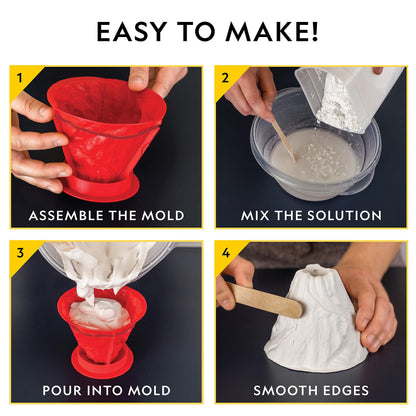 EASY TO MAKE!

1

ASSEMBLE THE MOLD

2

MIX THE SOLUTION

3

POUR INTO MOLD

4

SMOOTH EDGES