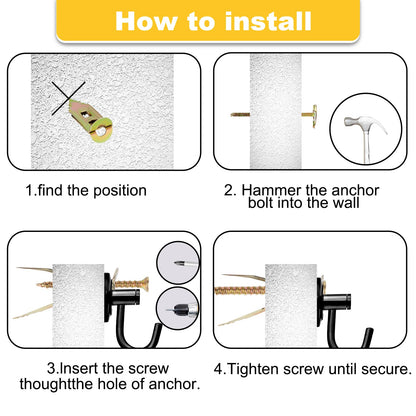 How to install

1.find the position

2. Hammer the anchor bolt into the wall

3.Insert the screw thoughtthe hole of anchor.

4.Tighten screw until secure.