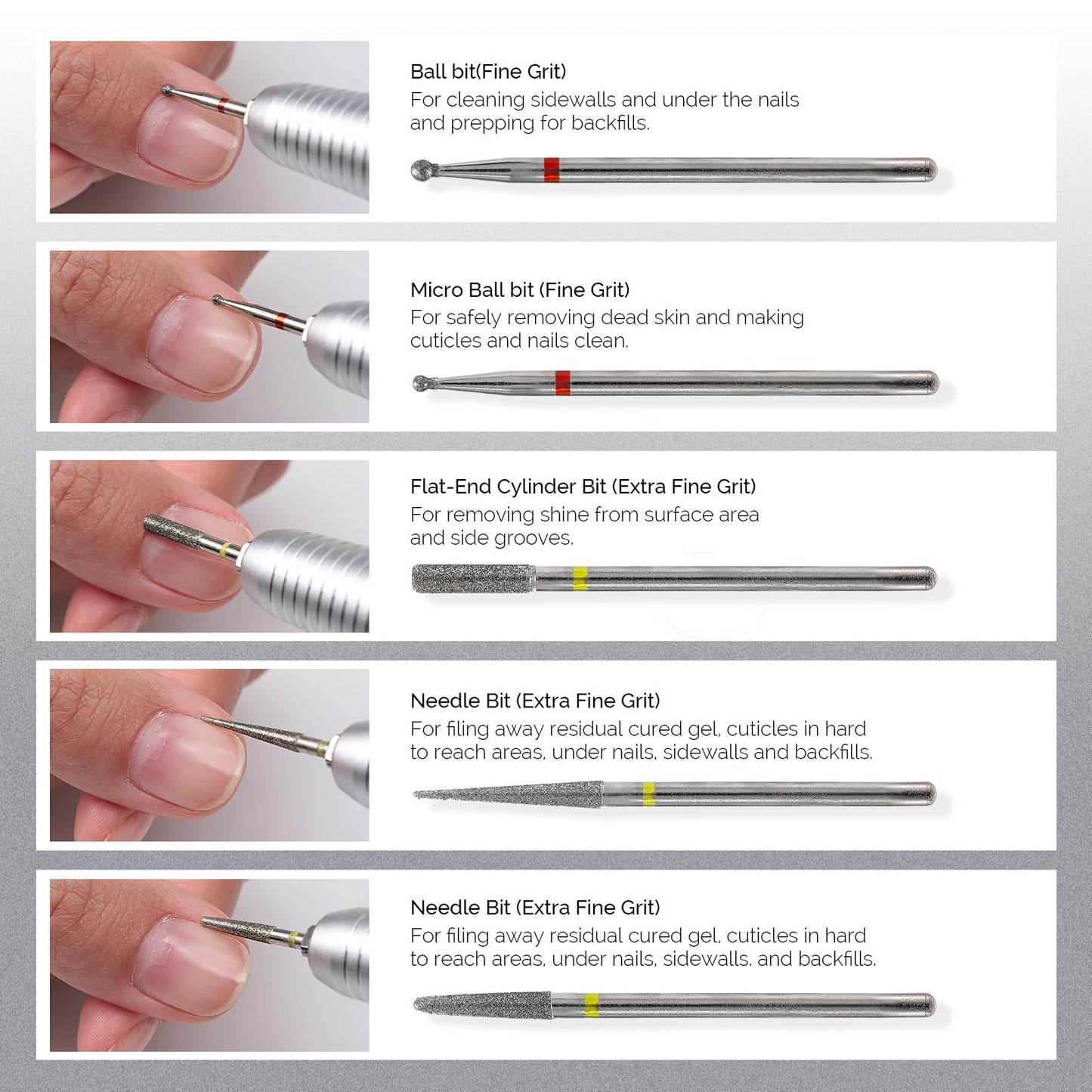 Ball bit(Fine Grit)
For cleaning sidewalls and under the nails and prepping for backfills.

Micro Ball bit (Fine Grit)
For safely removing dead skin and making cuticles and nails clean.

Flat-End Cylinder Bit (Extra Fine Grit)
For removing shine from surface area and side grooves.

Needle Bit (Extra Fine Grit)
For filing away residual cured gel, cuticles in hard to reach areas, under nails, sidewalls and backfills.

Needle Bit (Extra Fine Grit)
For filing away residual cured gel, cuticles in hard to reach areas, under nails, sidewalls, and backfills.