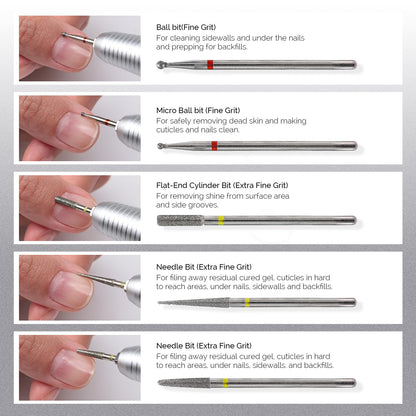 Ball bit(Fine Grit)
For cleaning sidewalls and under the nails and prepping for backfills.

Micro Ball bit (Fine Grit)
For safely removing dead skin and making cuticles and nails clean.

Flat-End Cylinder Bit (Extra Fine Grit)
For removing shine from surface area and side grooves.

Needle Bit (Extra Fine Grit)
For filing away residual cured gel, cuticles in hard to reach areas, under nails, sidewalls and backfills.

Needle Bit (Extra Fine Grit)
For filing away residual cured gel, cuticles in hard to reach areas, under nails, sidewalls, and backfills.