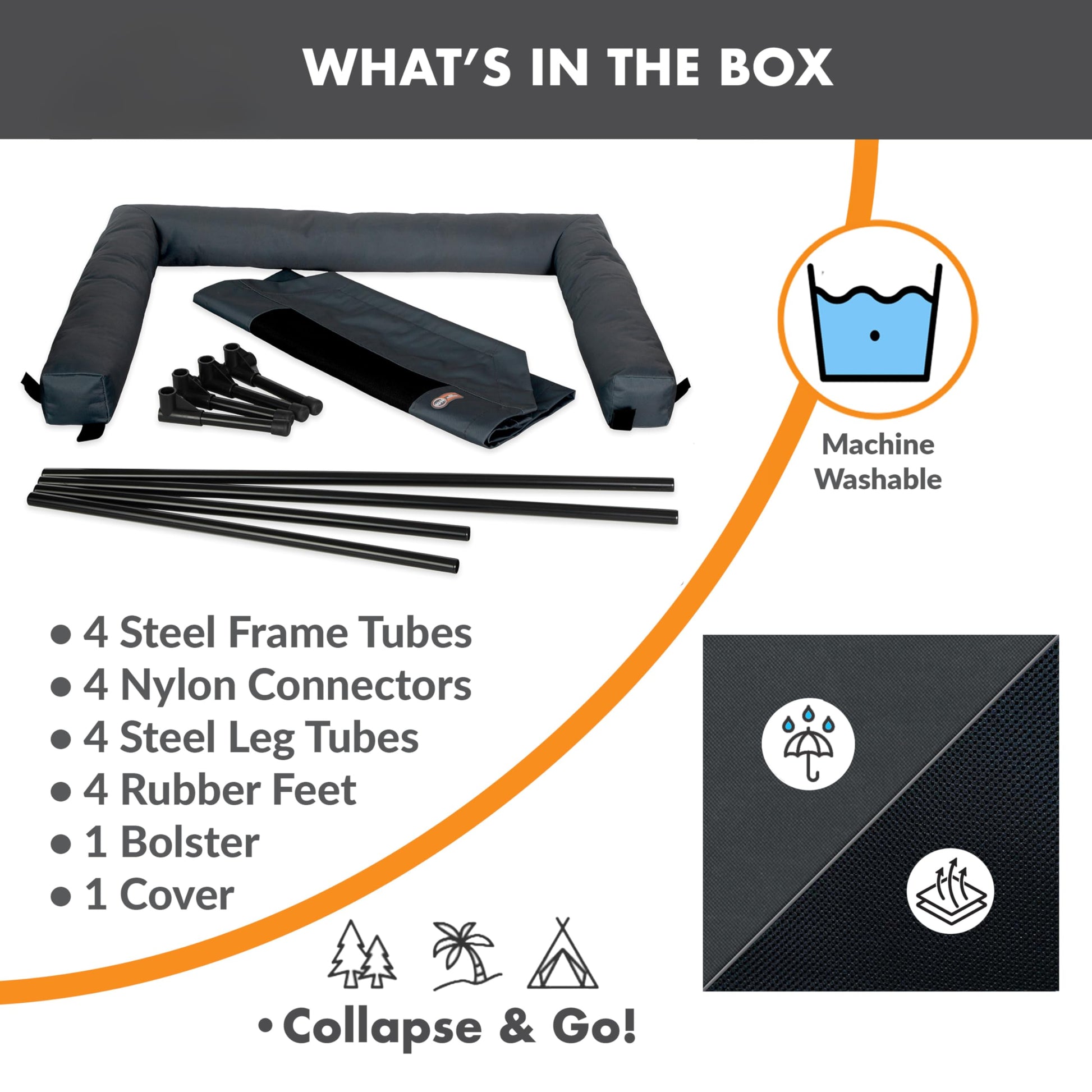 WHAT'S IN THE BOX

Machine Washable

• 4 Steel Frame Tubes
• 4 Nylon Connectors
• 4 Steel Leg Tubes
• 4 Rubber Feet
• 1 Bolster
• 1 Cover

• Collapse & Go!