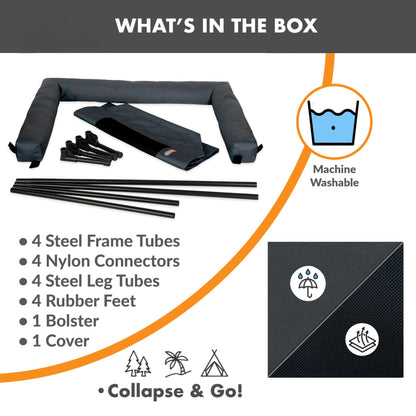 WHAT'S IN THE BOX

Machine Washable

• 4 Steel Frame Tubes
• 4 Nylon Connectors
• 4 Steel Leg Tubes
• 4 Rubber Feet
• 1 Bolster
• 1 Cover

• Collapse & Go!