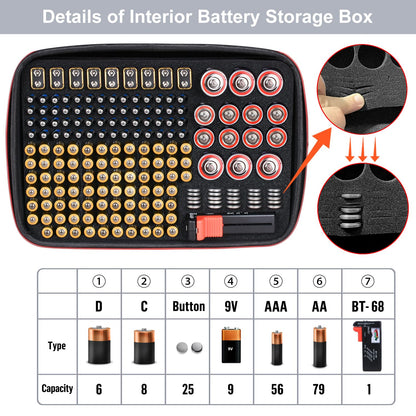 Details of Interior Battery Storage Box

| | ① | ② | ③ | ④ | ⑤ | ⑥ | ⑦ |
|---|---|---|---|---|---|---|---|
| | D | C | Button | 9V | AAA | AA | BT-68 |
| Type | | | | 9V | | | |
| Capacity | 6 | 8 | 25 | 9 | 56 | 79 | 1 |