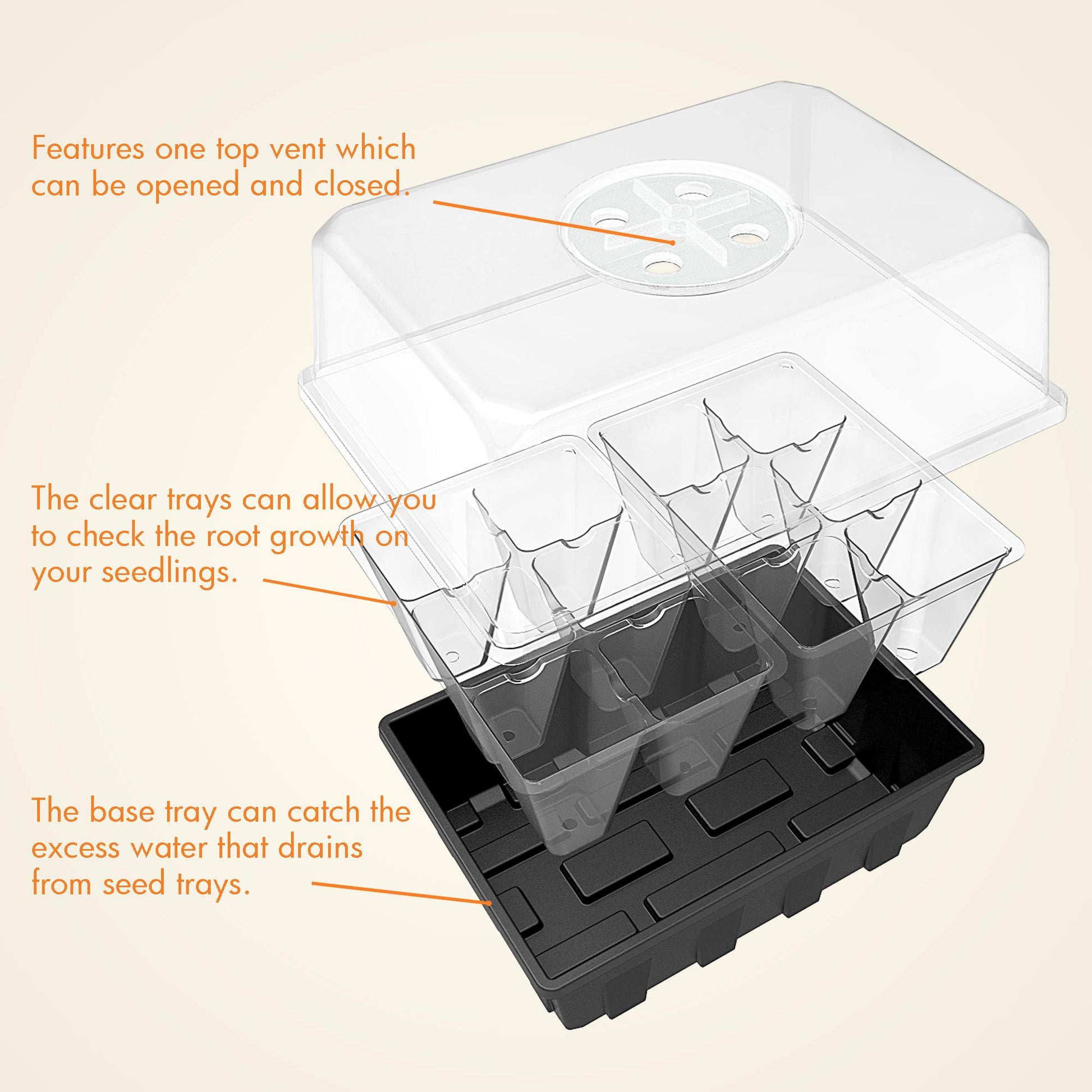 Features one top vent which can be opened and closed.

The clear trays can allow you to check the root growth on your seedlings.

The base tray can catch the excess water that drains from seed trays.