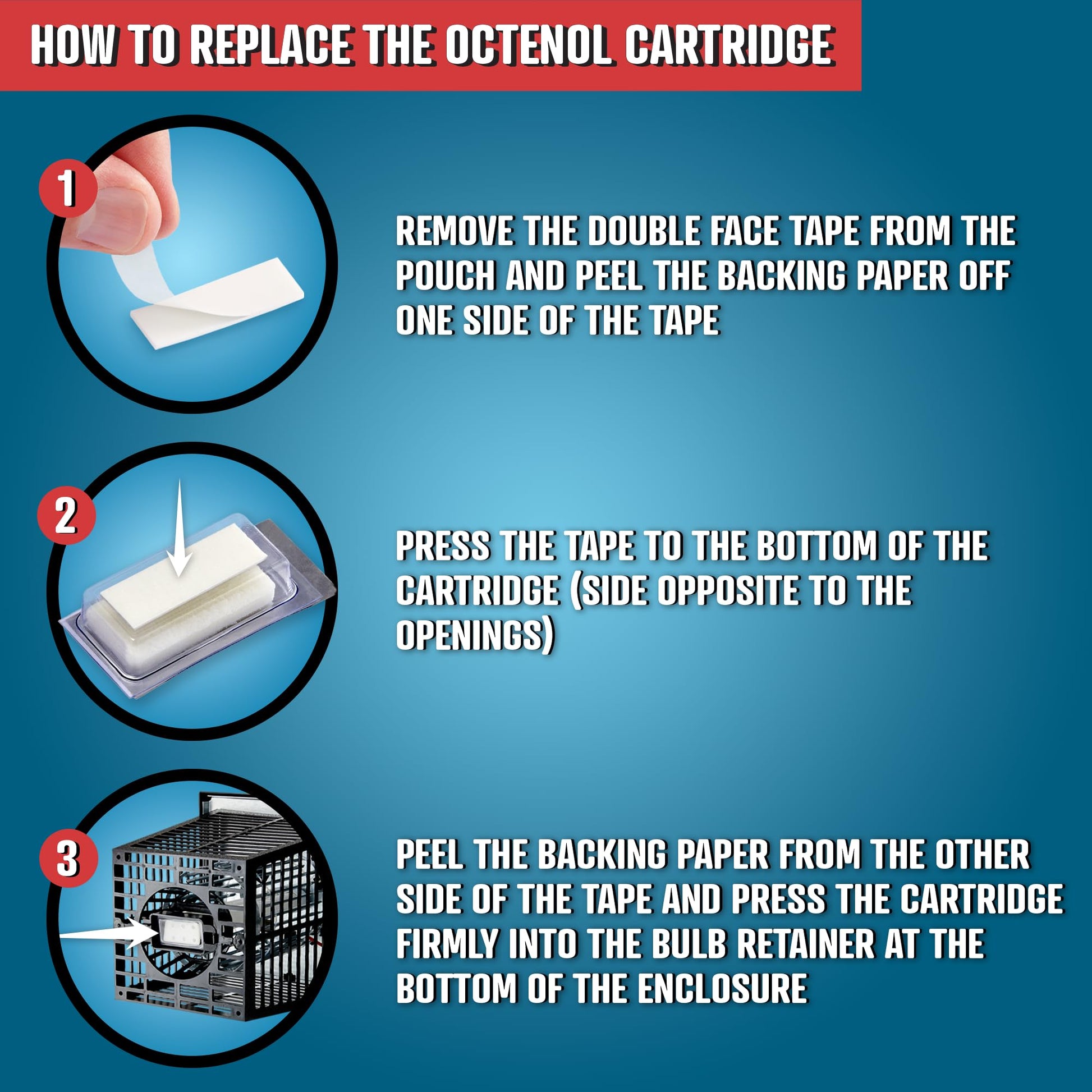 HOW TO REPLACE THE OCTENOL CARTRIDGE

1

REMOVE THE DOUBLE FACE TAPE FROM THE POUCH AND PEEL THE BACKING PAPER OFF ONE SIDE OF THE TAPE

2

PRESS THE TAPE TO THE BOTTOM OF THE CARTRIDGE (SIDE OPPOSITE TO THE OPENINGS)

3

PEEL THE BACKING PAPER FROM THE OTHER SIDE OF THE TAPE AND PRESS THE CARTRIDGE FIRMLY INTO THE BULB RETAINER AT THE BOTTOM OF THE ENCLOSURE