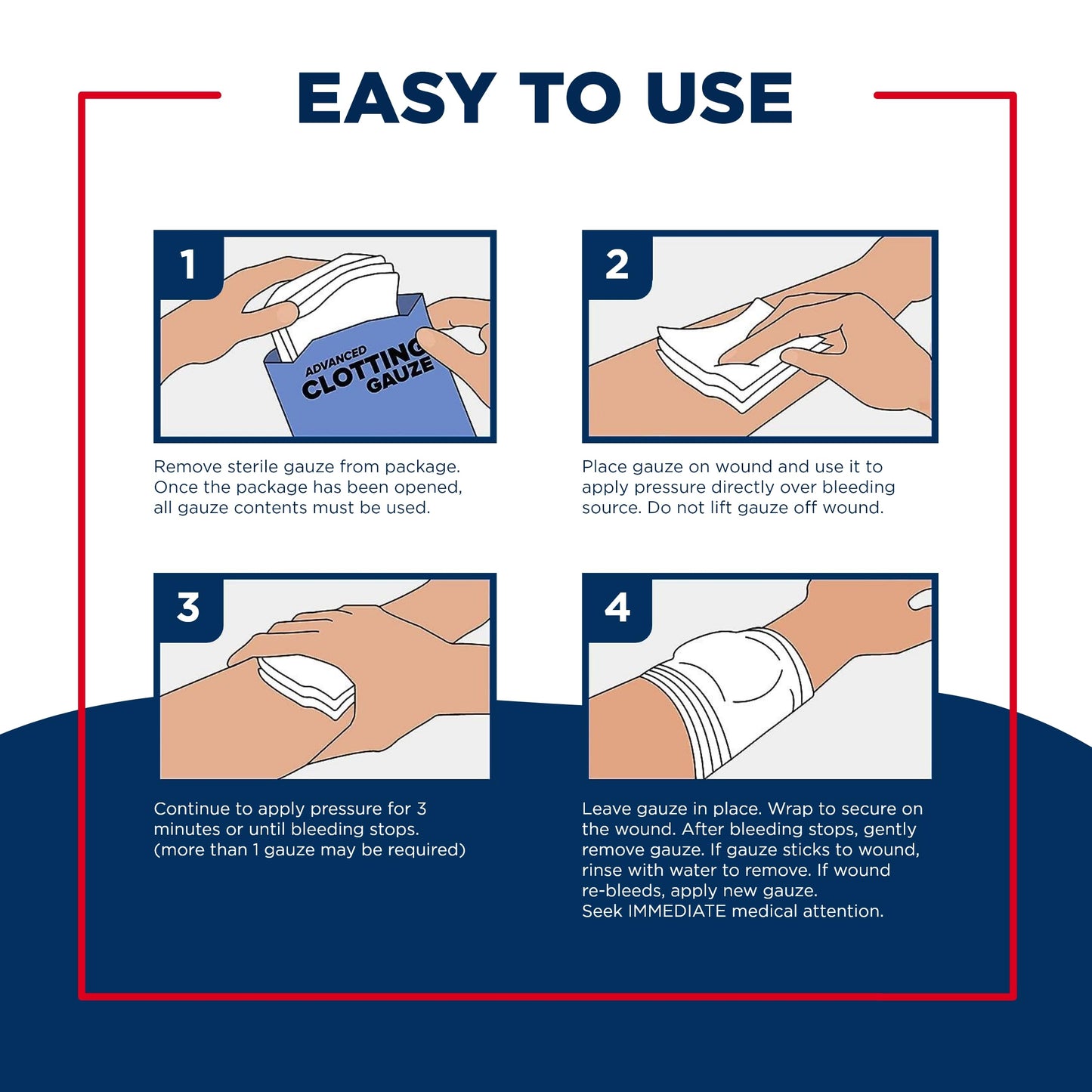 EASY TO USE

1

ADVANCED CLOTTING GAUZE

Remove sterile gauze from package. Once the package has been opened, all gauze contents must be used.

2

Place gauze on wound and use it to apply pressure directly over bleeding source. Do not lift gauze off wound.

3

Continue to apply pressure for 3 minutes or until bleeding stops. (more than 1 gauze may be required)

4

Leave gauze in place. Wrap to secure on the wound. After bleeding stops, gently remove gauze. If gauze sticks to wound, rinse with water to remove. If wound re-bleeds, apply new gauze.
Seek IMMEDIATE medical attention.