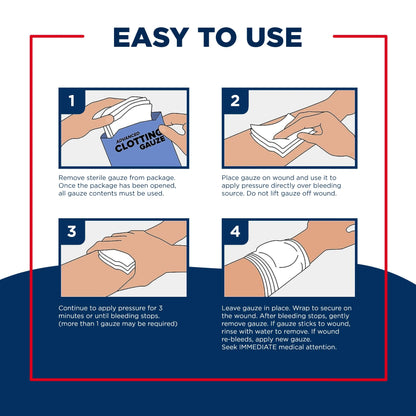 EASY TO USE

1

ADVANCED CLOTTING GAUZE

Remove sterile gauze from package. Once the package has been opened, all gauze contents must be used.

2

Place gauze on wound and use it to apply pressure directly over bleeding source. Do not lift gauze off wound.

3

Continue to apply pressure for 3 minutes or until bleeding stops. (more than 1 gauze may be required)

4

Leave gauze in place. Wrap to secure on the wound. After bleeding stops, gently remove gauze. If gauze sticks to wound, rinse with water to remove. If wound re-bleeds, apply new gauze. Seek IMMEDIATE medical attention.