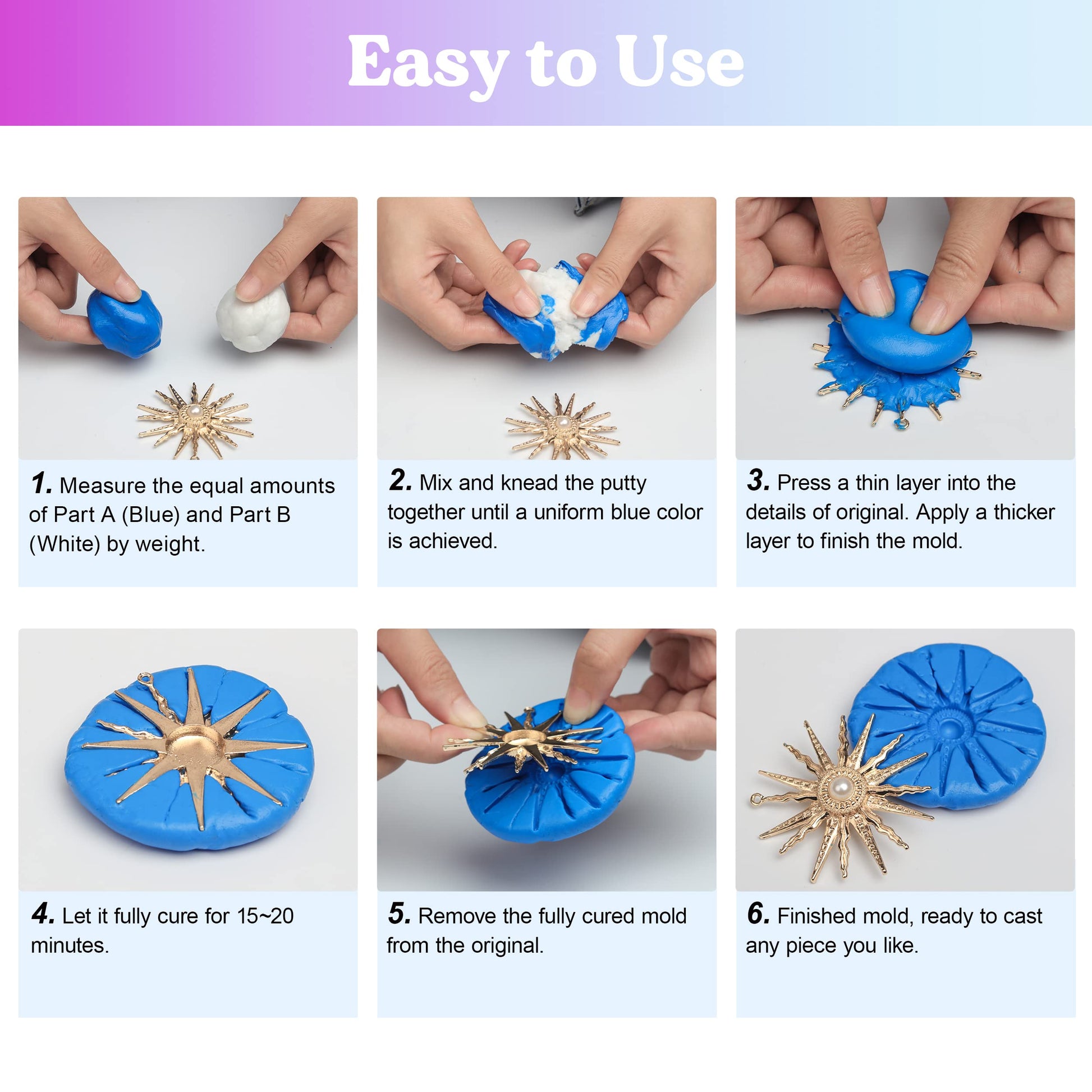 Easy to Use

1. Measure the equal amounts of Part A (Blue) and Part B (White) by weight.

2. Mix and knead the putty together until a uniform blue color is achieved.

3. Press a thin layer into the details of original. Apply a thicker layer to finish the mold.

4. Let it fully cure for 15~20 minutes.

5. Remove the fully cured mold from the original.

6. Finished mold, ready to cast any piece you like.