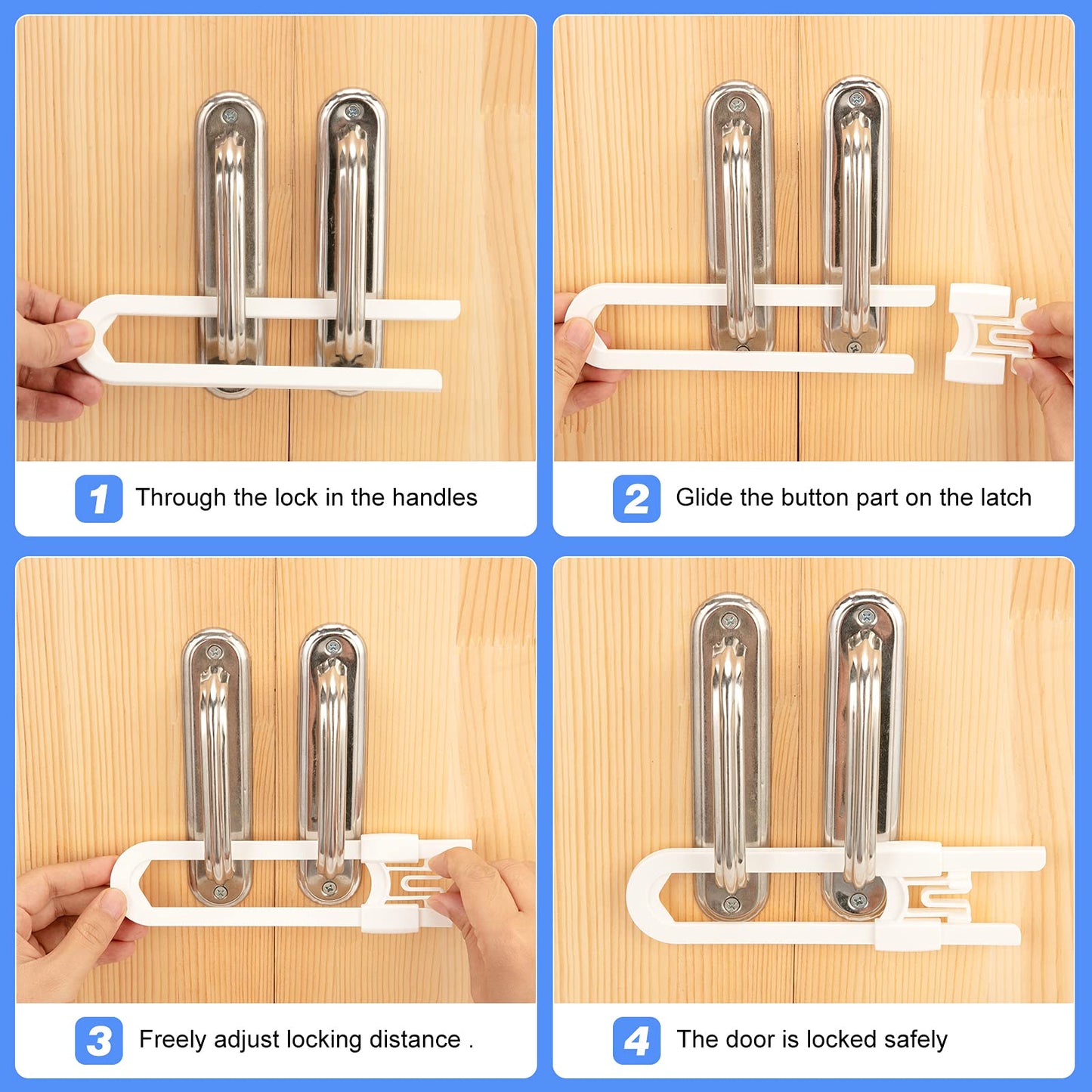 1 Through the lock in the handles

2 Glide the button part on the latch

3 Freely adjust locking distance .

4 The door is locked safely