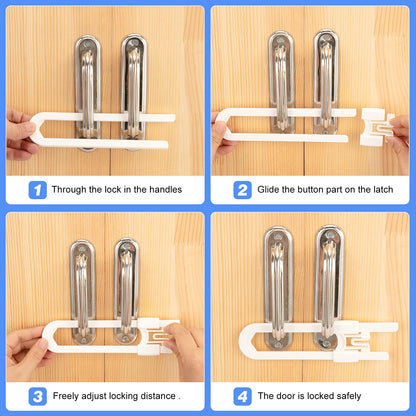 1 Through the lock in the handles

2 Glide the button part on the latch

3 Freely adjust locking distance .

4 The door is locked safely