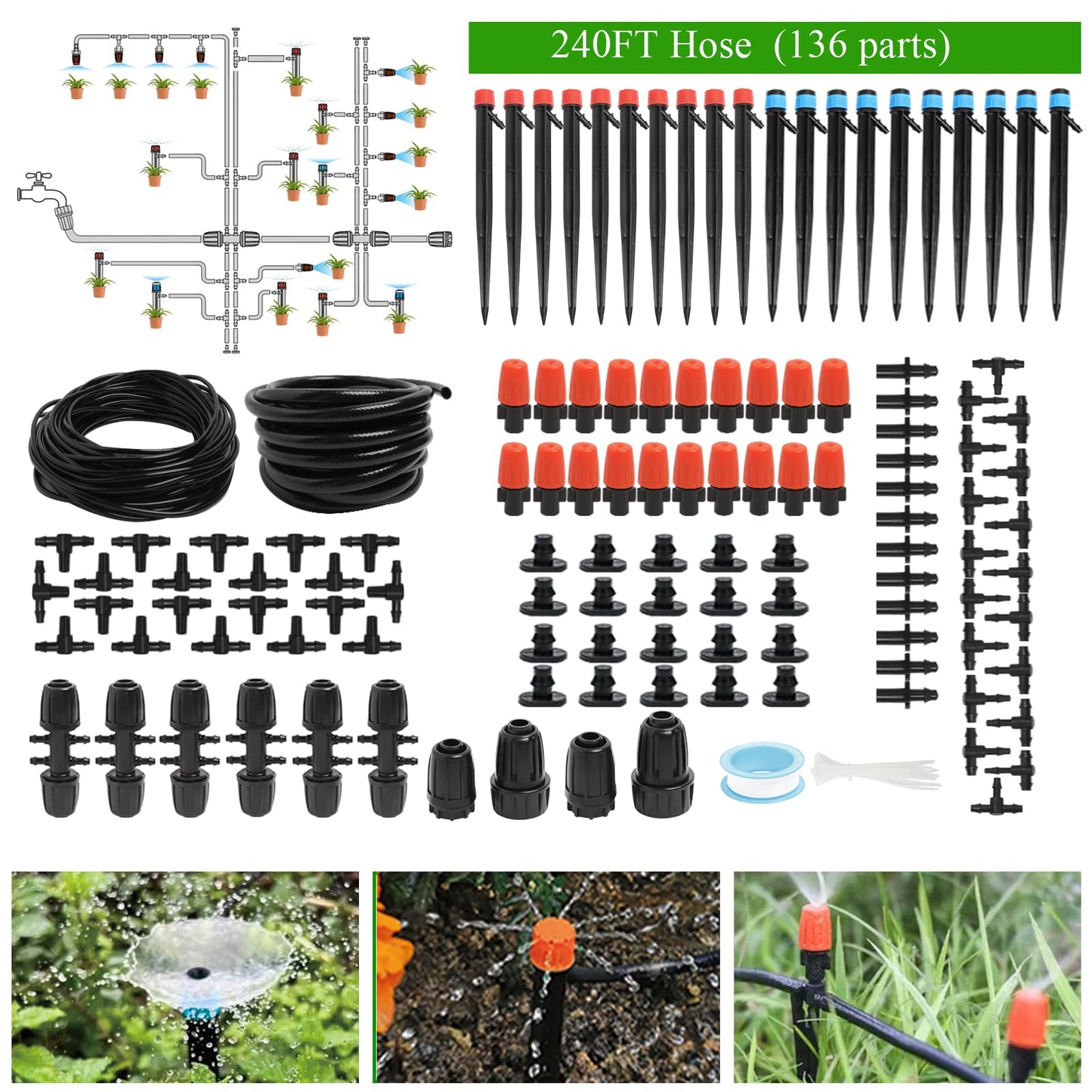 240FT Hose (136 parts)