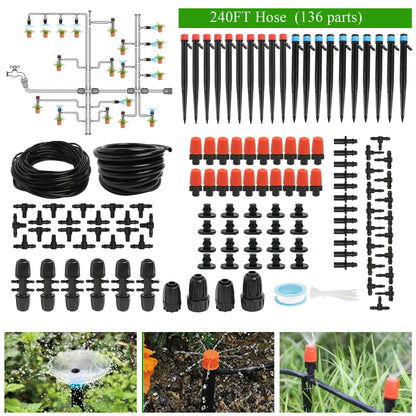 240FT Hose (136 parts)