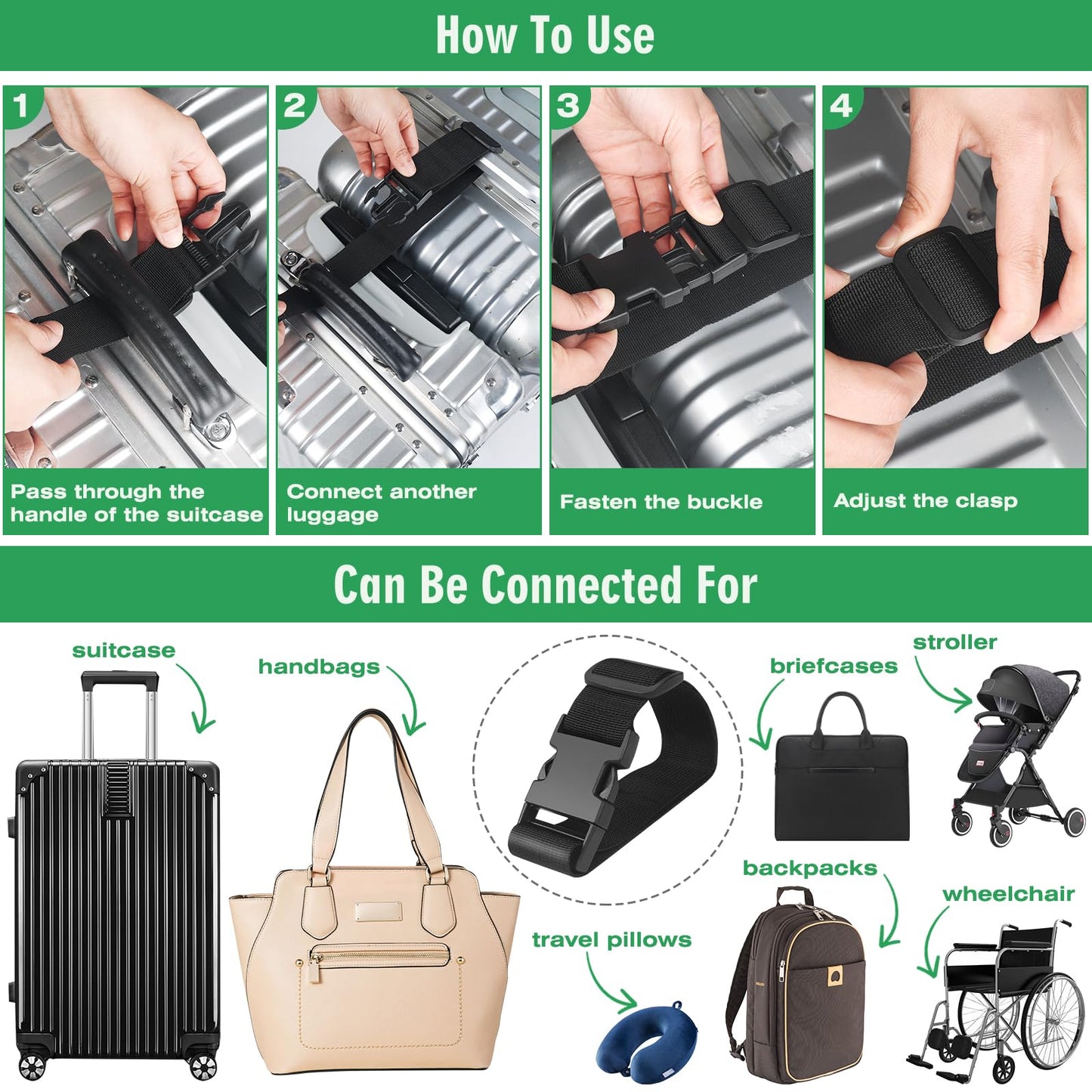 How To Use

1
Pass through the handle of the suitcase

2
Connect another luggage

3
Fasten the buckle

4
Adjust the clasp

Can Be Connected For

suitcase

handbags

briefcases

stroller

backpacks

wheelchair

travel pillows